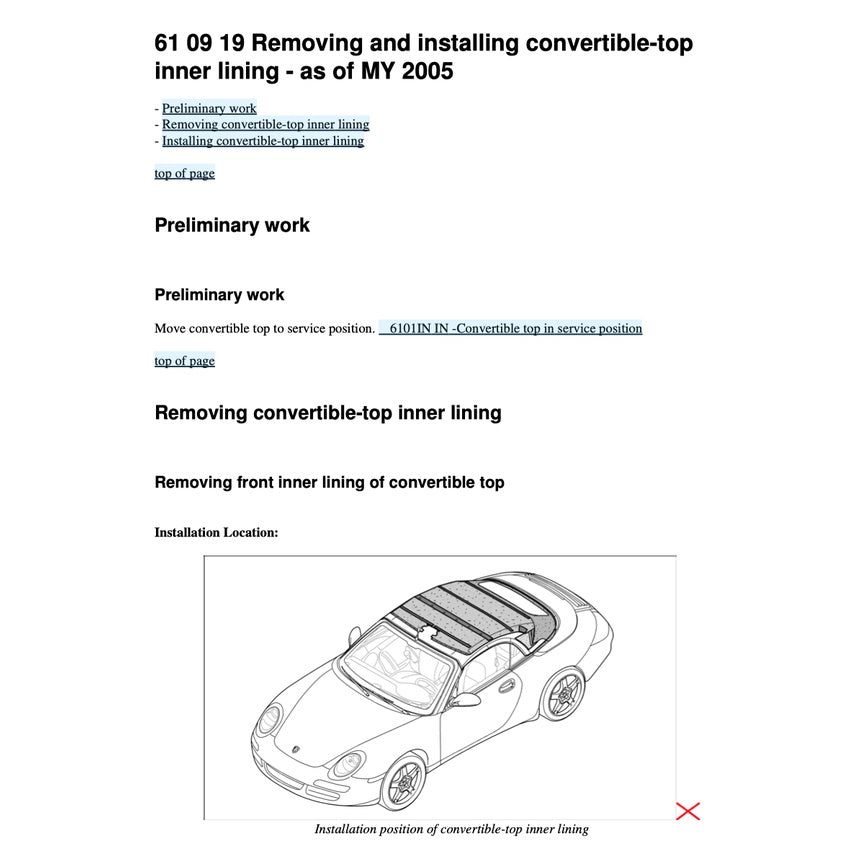 61 09 19 Removing and installing convertible-top inner lining - as of MY 2005

- Preliminary work
- Removing convertible-top inner lining
- Installing convertible-top inner lining

top of page

Preliminary work

Preliminary work

Move convertible top to service position. 6101IN IN -Convertible top in service position

top of page

Removing convertible-top inner lining

Removing front inner lining of convertible top

Installation Location:

Installation position of convertible-top inner lining