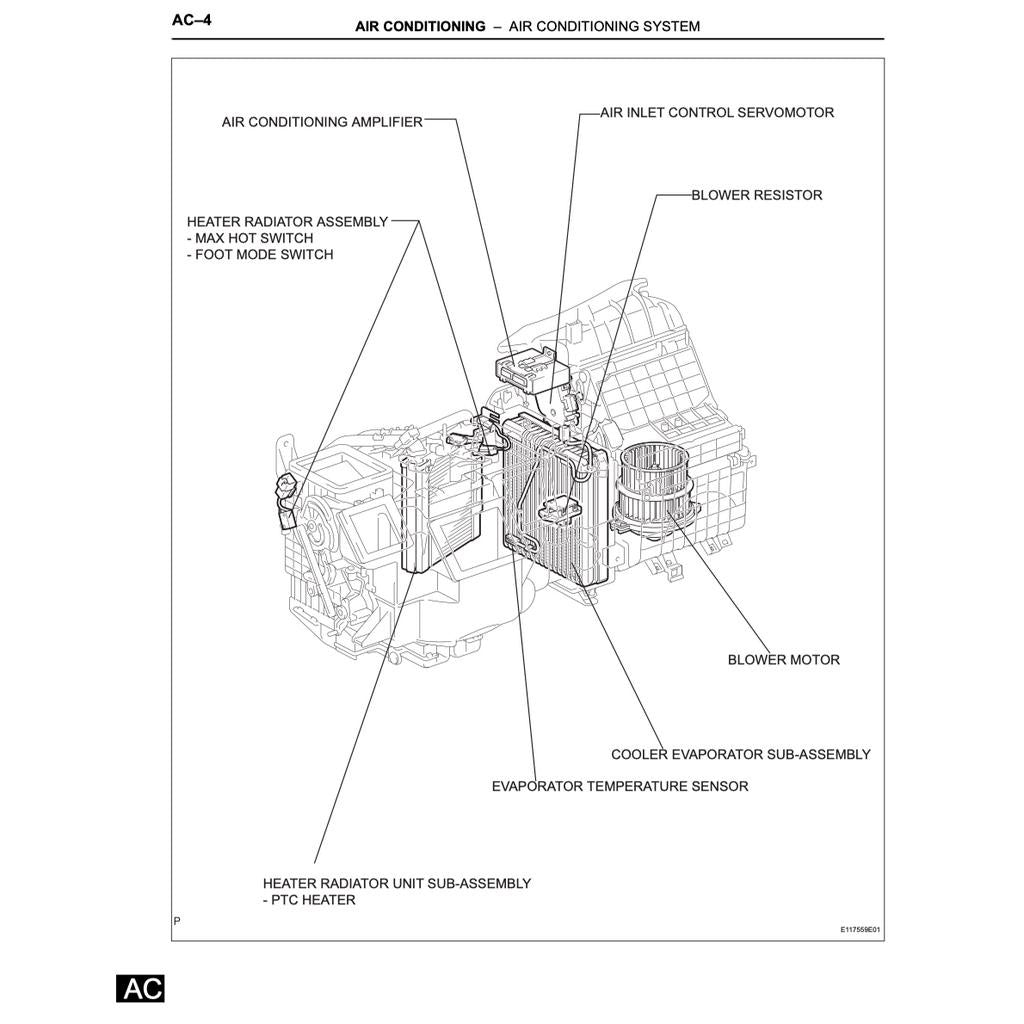 AC–4 AIR CONDITIONING – AIR CONDITIONING SYSTEM

AIR CONDITIONING AMPLIFIER

AIR INLET CONTROL SERVOMOTOR

BLOWER RESISTOR

HEATER RADIATOR ASSEMBLY
- MAX HOT SWITCH
- FOOT MODE SWITCH

BLOWER MOTOR

COOLER EVAPORATOR SUB-ASSEMBLY

EVAPORATOR TEMPERATURE SENSOR

HEATER RADIATOR UNIT SUB-ASSEMBLY
- PTC HEATER

P

E117559E01

AC