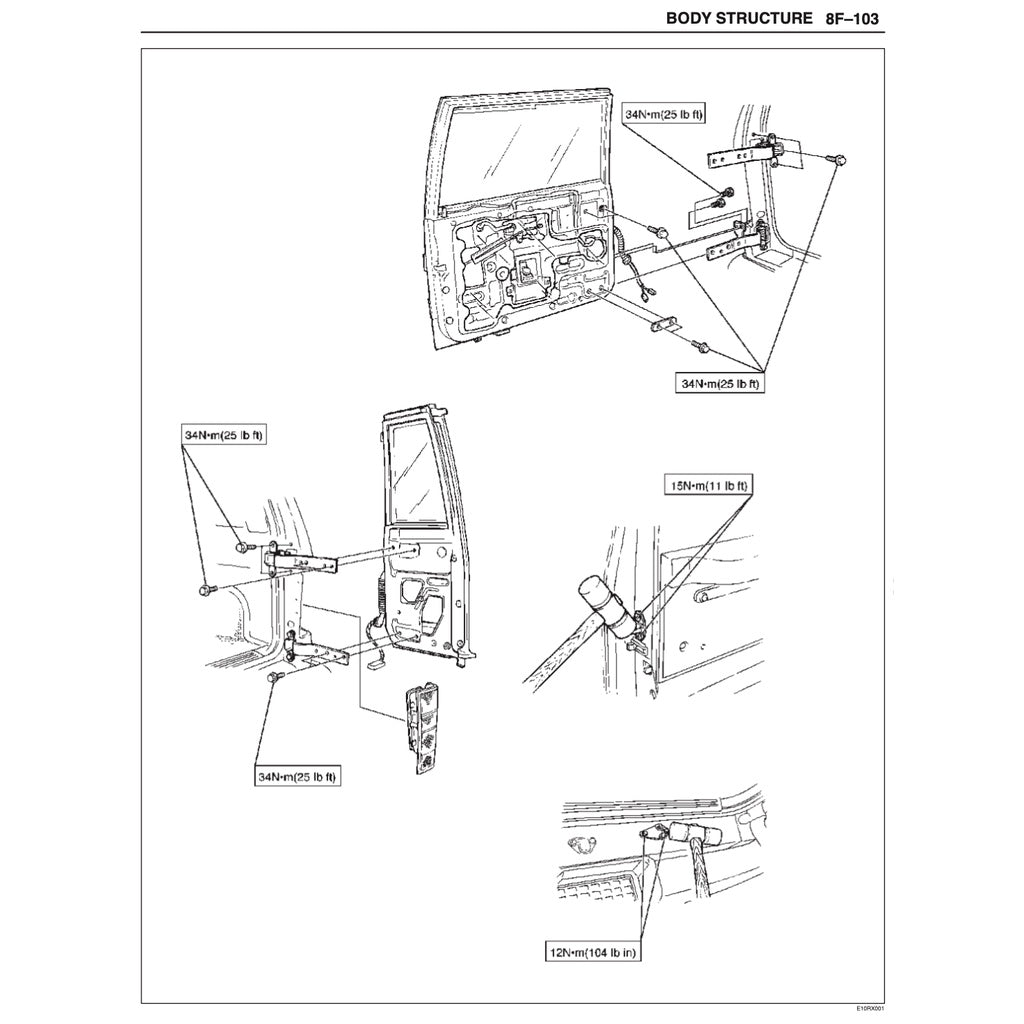 BODY STRUCTURE 8F–103

34N•m(25 lb ft)

34N•m(25 lb ft)

34N•m(25 lb ft)

15N•m(11 lb ft)

34N•m(25 lb ft)

12N•m(104 lb in)

E10RX001