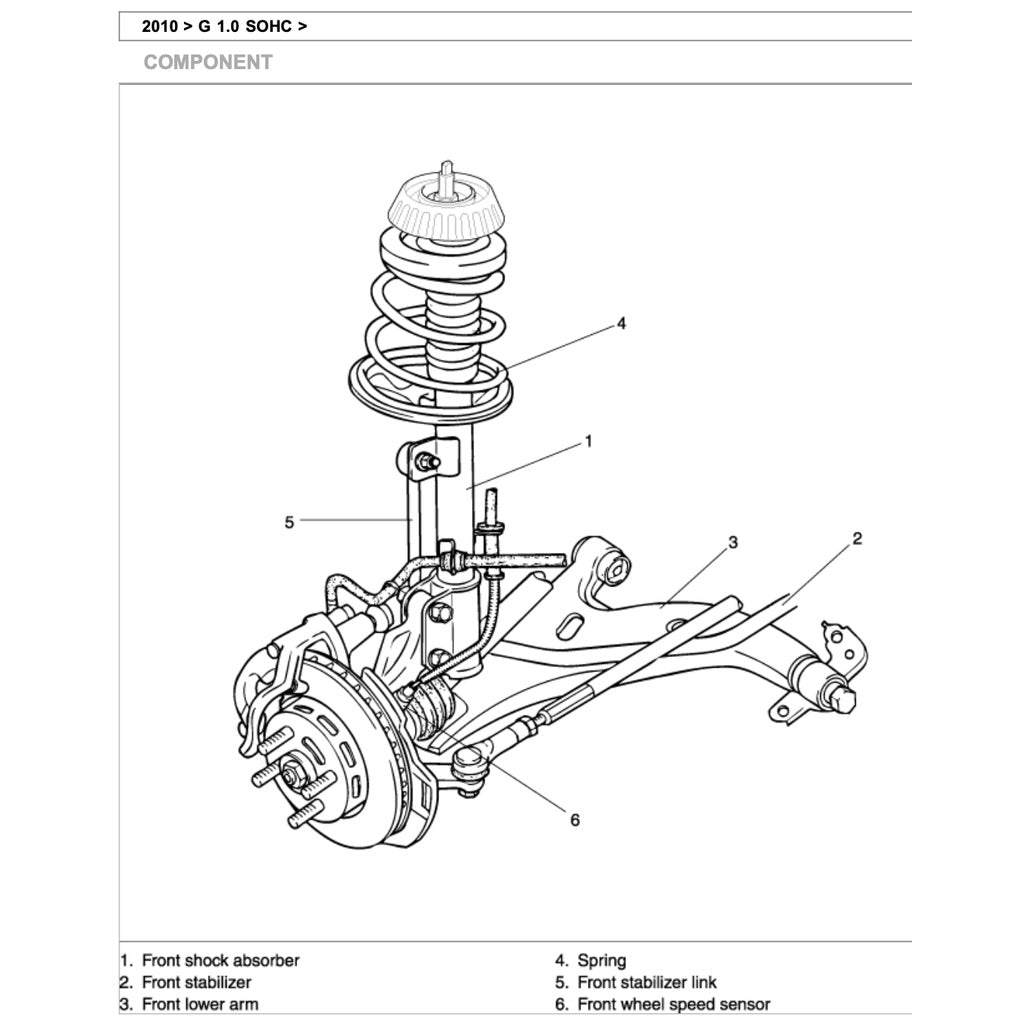 2010 > G 1.0 SOHC >

COMPONENT

4
1
5
3
2
6

1. Front shock absorber
2. Front stabilizer
3. Front lower arm

4. Spring
5. Front stabilizer link
6. Front wheel speed sensor