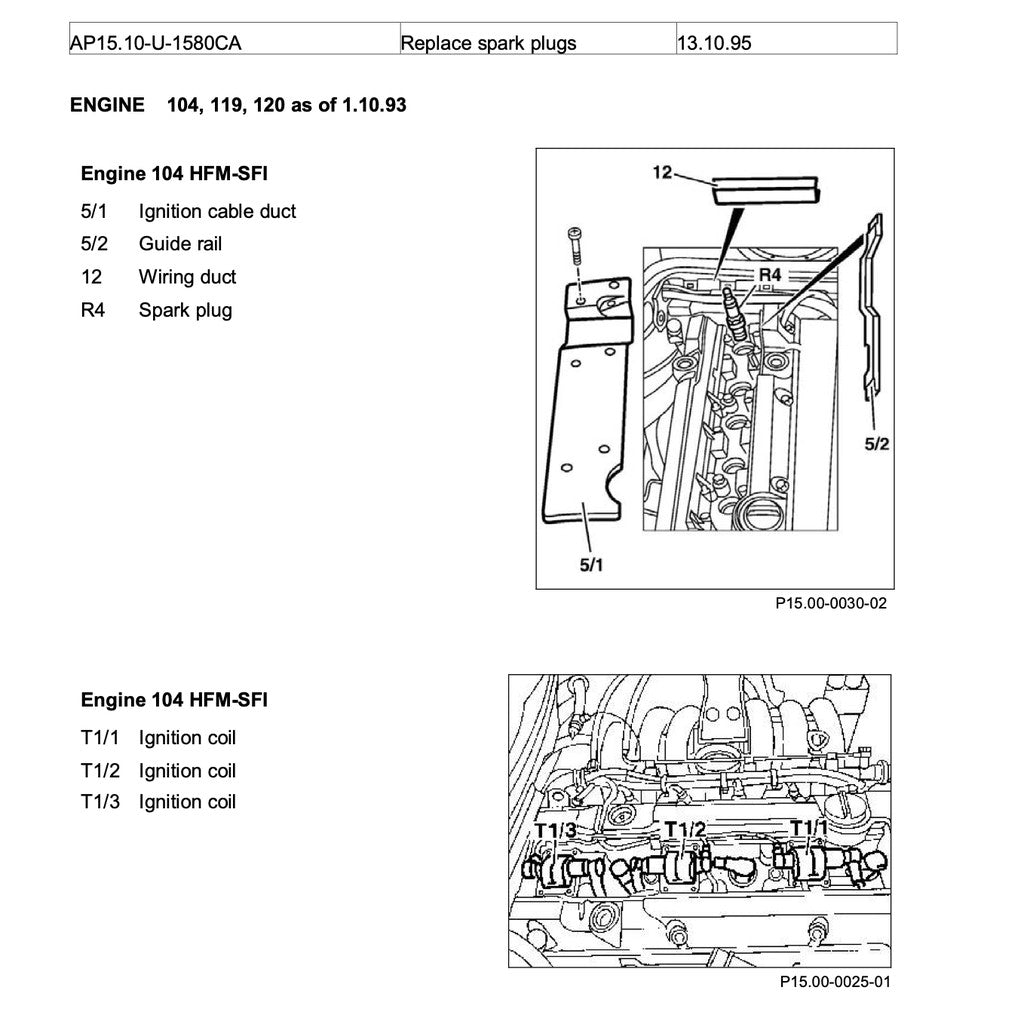 | AP15.10-U-1580CA | Replace spark plugs | 13.10.95 |
|---|---|---|

ENGINE 104, 119, 120 as of 1.10.93

Engine 104 HFM-SFI

5/1 Ignition cable duct
5/2 Guide rail
12 Wiring duct
R4 Spark plug

12
R4
5/2
5/1

P15.00-0030-02

Engine 104 HFM-SFI

T1/1 Ignition coil
T1/2 Ignition coil
T1/3 Ignition coil

T1/3
T1/2
T1/1

P15.00-0025-01