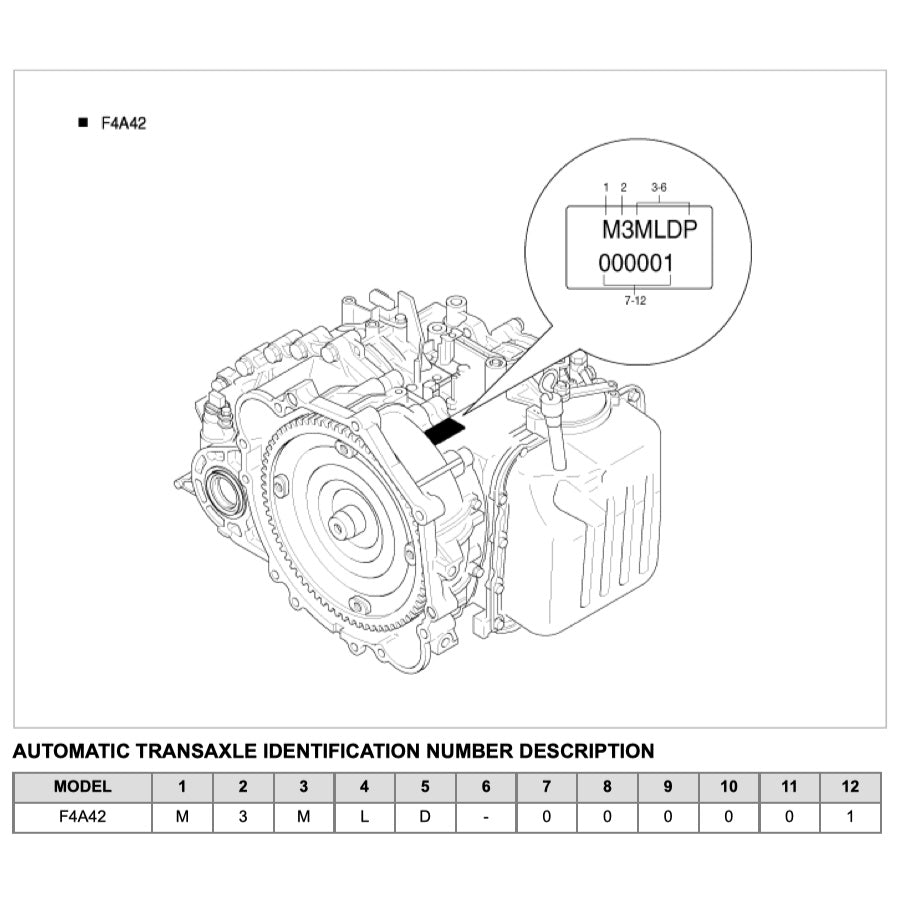 ■ F4A42

1 2 3-6

M3MLDP

000001

7-12

AUTOMATIC TRANSAXLE IDENTIFICATION NUMBER DESCRIPTION

| MODEL | 1 | 2 | 3 | 4 | 5 | 6 | 7 | 8 | 9 | 10 | 11 | 12 |
|---|---|---|---|---|---|---|---|---|---|---|---|---|
| F4A42 | M | 3 | M | L | D | - | 0 | 0 | 0 | 0 | 0 | 1 |