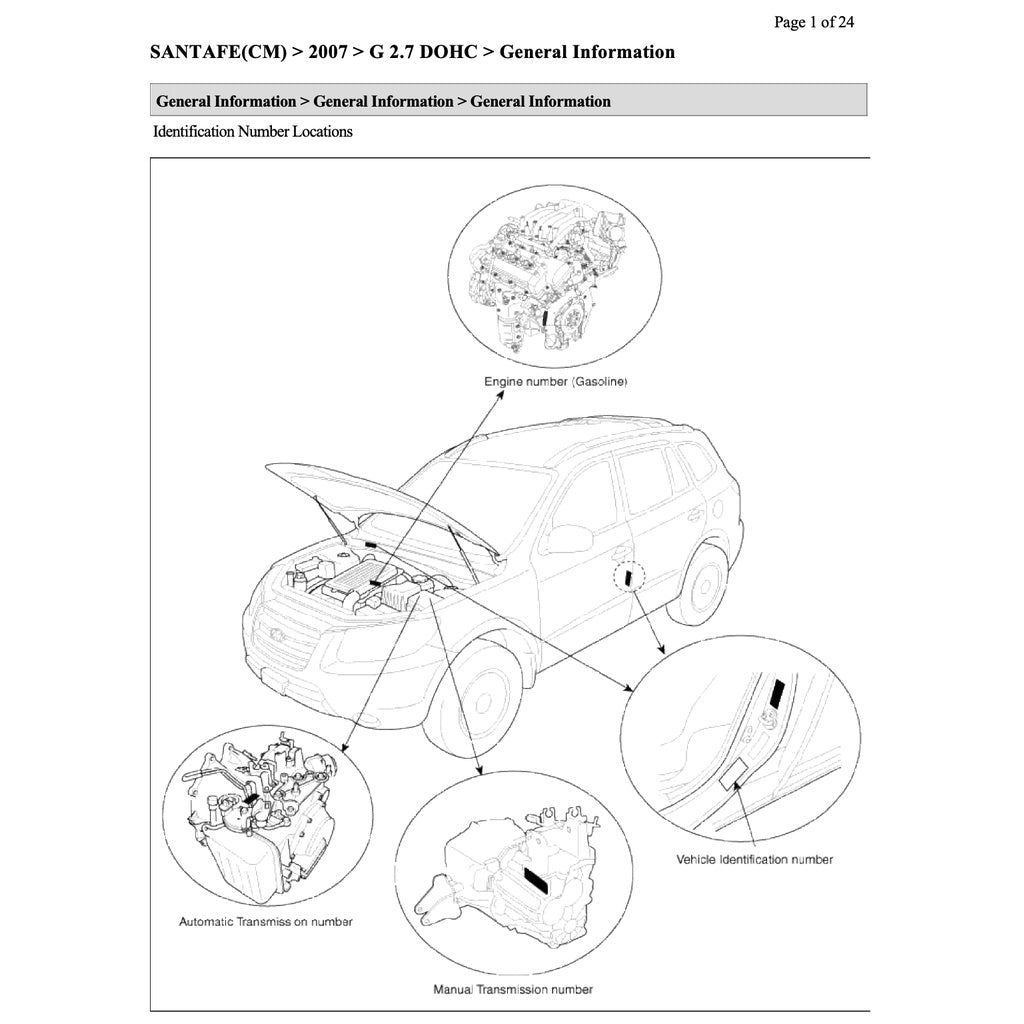 Page 1 of 24

SANTAFE(CM) > 2007 > G 2.7 DOHC > General Information

General Information > General Information > General Information

Identification Number Locations

Engine number (Gasoline)

Vehicle Identification number

Automatic Transmiss on number

Manual Transmission number