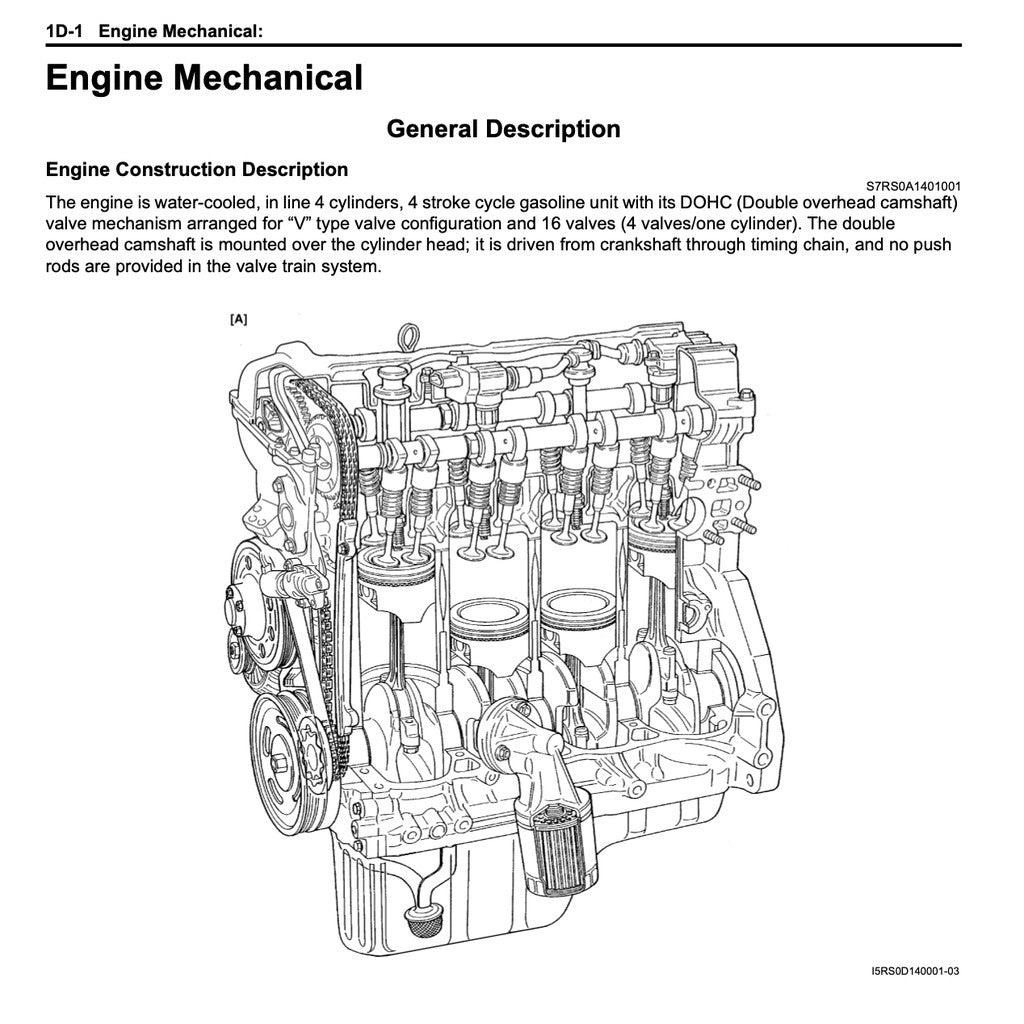 1D-1 Engine Mechanical:

Engine Mechanical

General Description

Engine Construction Description

S7RS0A1401001

The engine is water-cooled, in line 4 cylinders, 4 stroke cycle gasoline unit with its DOHC (Double overhead camshaft) valve mechanism arranged for “V” type valve configuration and 16 valves (4 valves/one cylinder). The double overhead camshaft is mounted over the cylinder head; it is driven from crankshaft through timing chain, and no push rods are provided in the valve train system.

[A]

I5RS0D140001-03