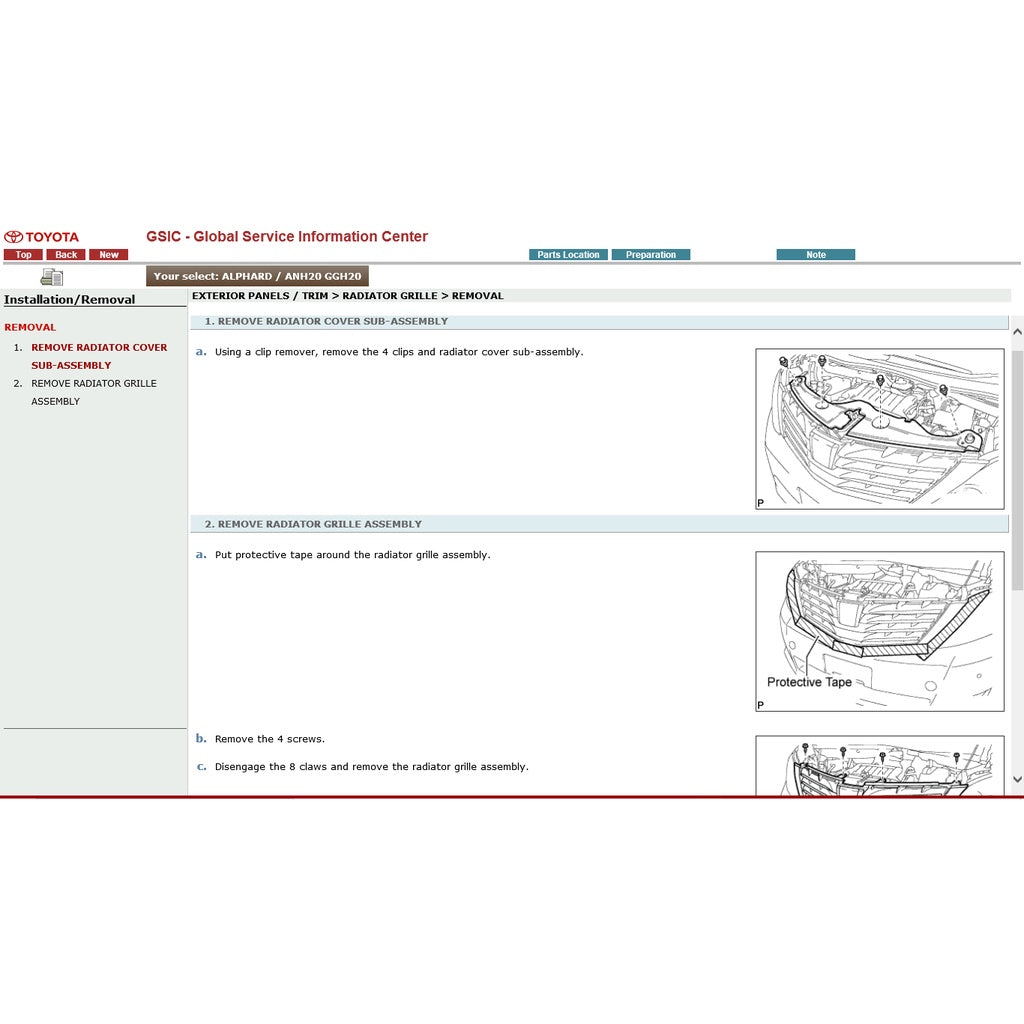 TOYOTA GSIC - Global Service Information Center

Top Back New

Parts Location Preparation Note

Your select: ALPHARD / ANH20 GGH20

Installation/Removal

REMOVAL

1. REMOVE RADIATOR COVER SUB-ASSEMBLY
2. REMOVE RADIATOR GRILLE ASSEMBLY

EXTERIOR PANELS / TRIM > RADIATOR GRILLE > REMOVAL

1. REMOVE RADIATOR COVER SUB-ASSEMBLY

a. Using a clip remover, remove the 4 clips and radiator cover sub-assembly.

P

2. REMOVE RADIATOR GRILLE ASSEMBLY

a. Put protective tape around the radiator grille assembly.

Protective Tape

P

b. Remove the 4 screws.

c. Disengage the 8 claws and remove the radiator grille assembly.