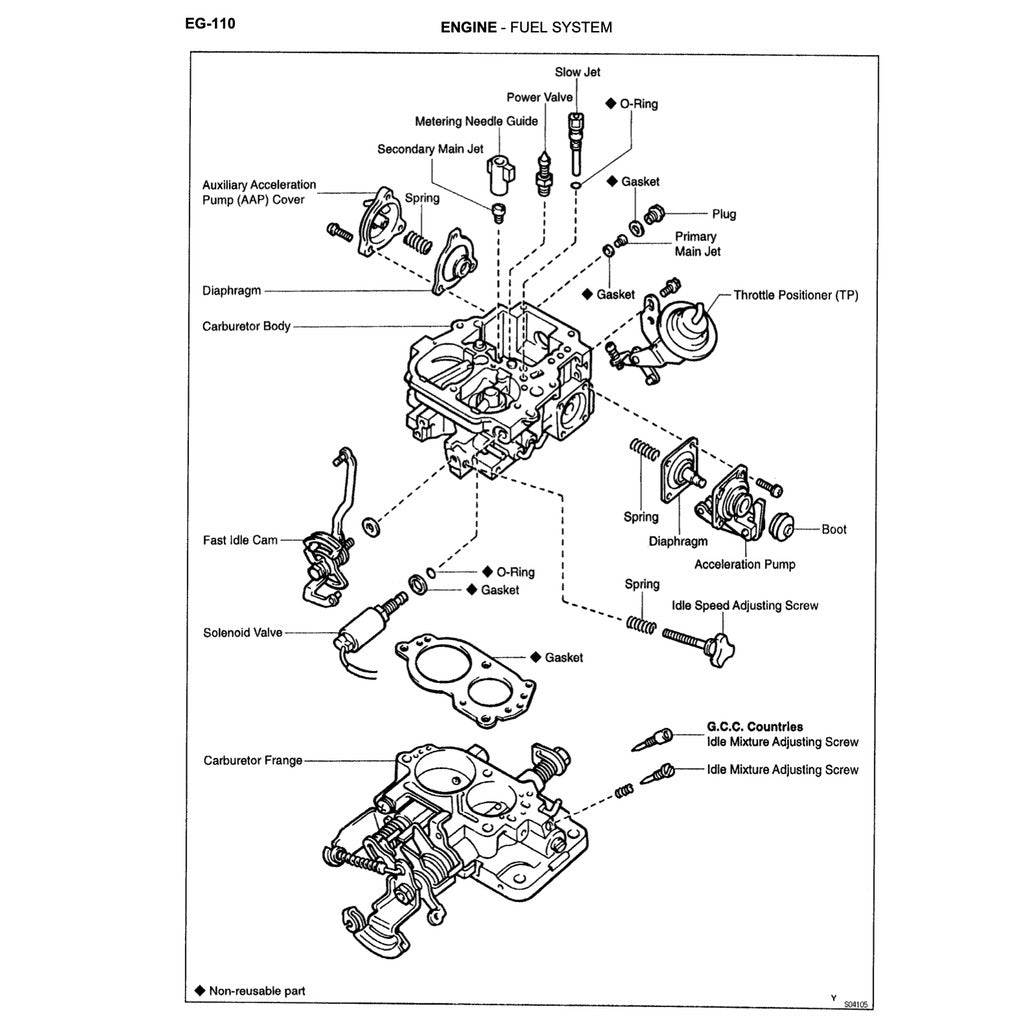 EG-110

ENGINE - FUEL SYSTEM

Slow Jet
Power Valve
◆ O-Ring
Metering Needle Guide
Secondary Main Jet
Auxiliary Acceleration Pump (AAP) Cover
Spring
◆ Gasket
Plug
Primary Main Jet
Diaphragm
◆ Gasket
Throttle Positioner (TP)
Carburetor Body
Spring
Diaphragm
Boot
Acceleration Pump
Fast Idle Cam
◆ O-Ring
◆ Gasket
Spring
Idle Speed Adjusting Screw
Solenoid Valve
◆ Gasket
G.C.C. Countries
Idle Mixture Adjusting Screw
Carburetor Frange
Idle Mixture Adjusting Screw

◆ Non-reusable part

Y S04105