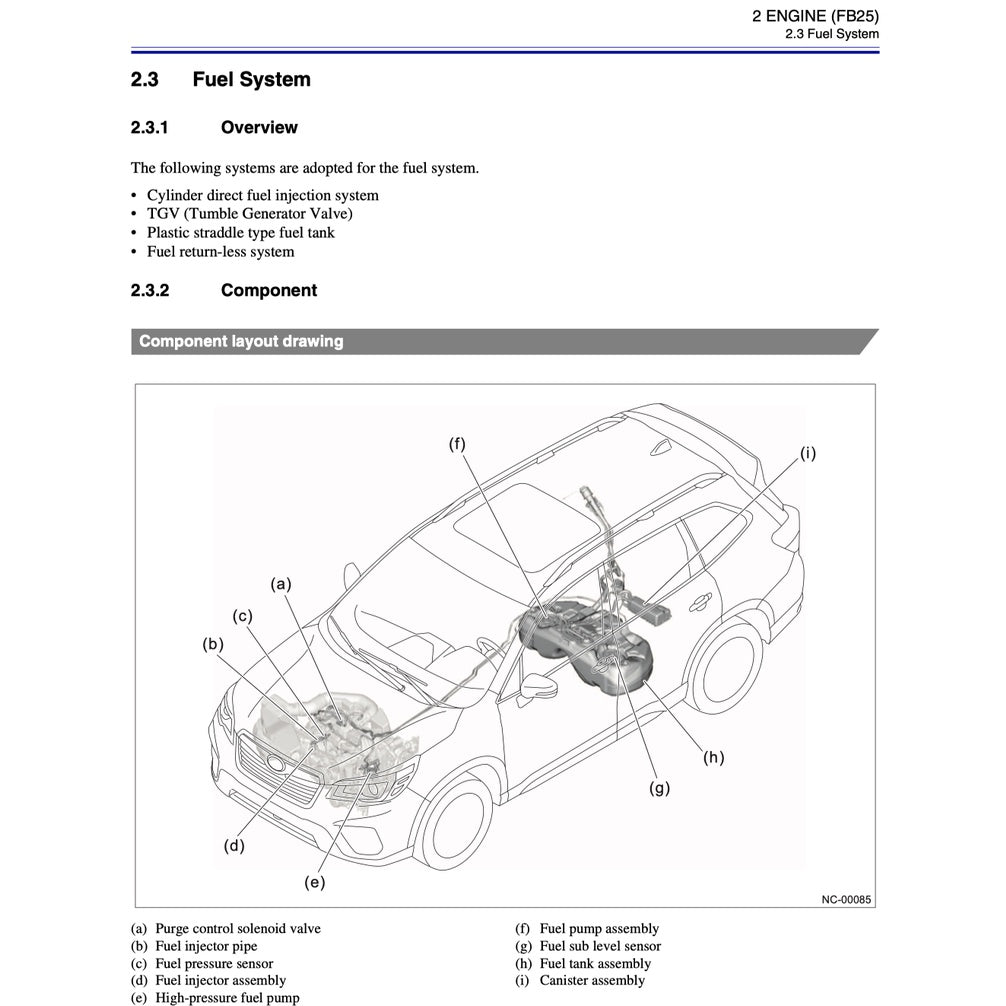 2 ENGINE (FB25)
2.3 Fuel System

2.3 Fuel System

2.3.1 Overview

The following systems are adopted for the fuel system.

• Cylinder direct fuel injection system
• TGV (Tumble Generator Valve)
• Plastic straddle type fuel tank
• Fuel return-less system

2.3.2 Component

Component layout drawing

(f)
(i)
(a)
(c)
(b)
(h)
(g)
(d)
(e)
NC-00085

(a) Purge control solenoid valve
(b) Fuel injector pipe
(c) Fuel pressure sensor
(d) Fuel injector assembly
(e) High-pressure fuel pump

(f) Fuel pump assembly
(g) Fuel sub level sensor
(h) Fuel tank assembly
(i) Canister assembly