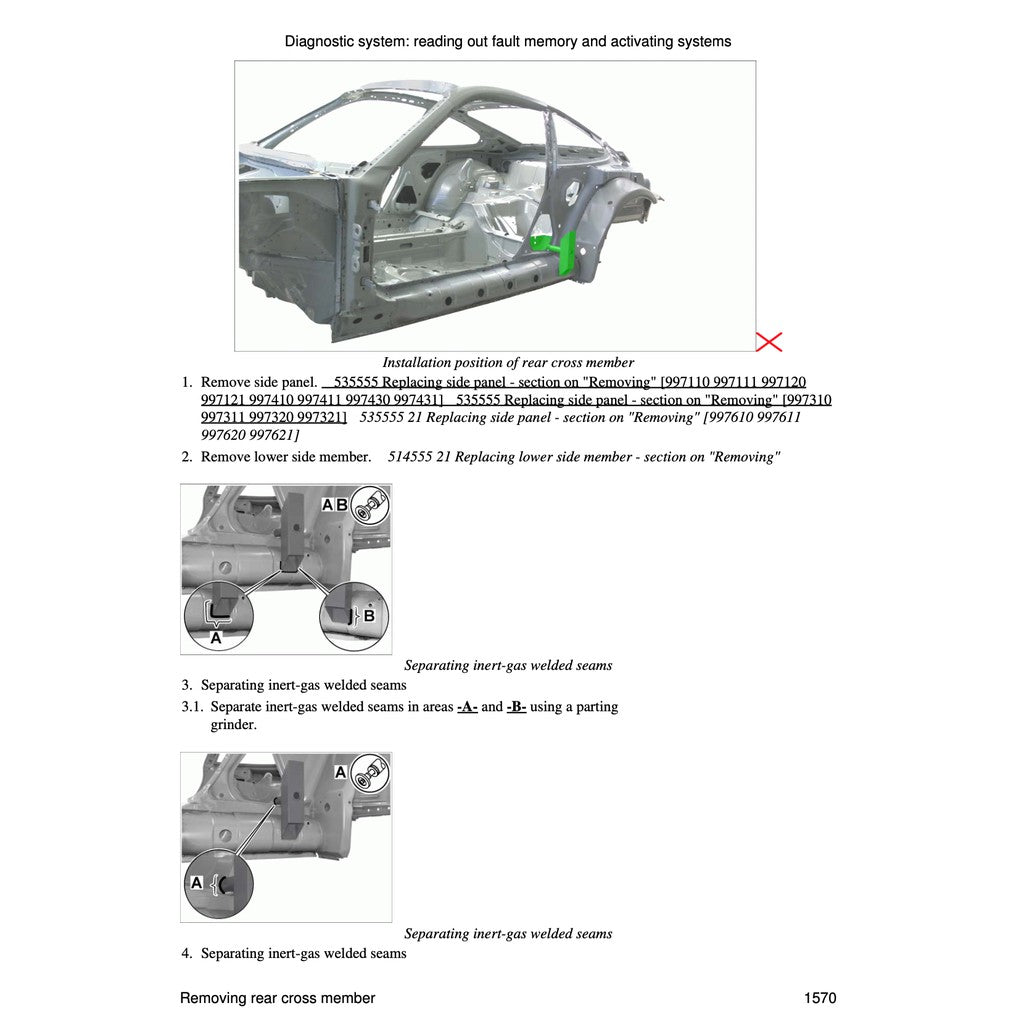 Diagnostic system: reading out fault memory and activating systems

Installation position of rear cross member

1. Remove side panel. 535555 Replacing side panel - section on "Removing" [997110 997111 997120 997121 997410 997411 997430 997431] 535555 Replacing side panel - section on "Removing" [997310 997311 997320 997321] 535555 21 Replacing side panel - section on "Removing" [997610 997611 997620 997621]

2. Remove lower side member. 514555 21 Replacing lower side member - section on "Removing"

A B
A
B

Separating inert-gas welded seams

3. Separating inert-gas welded seams

3.1. Separate inert-gas welded seams in areas -A- and -B- using a parting grinder.

A
A

Separating inert-gas welded seams

4. Separating inert-gas welded seams

Removing rear cross member 1570