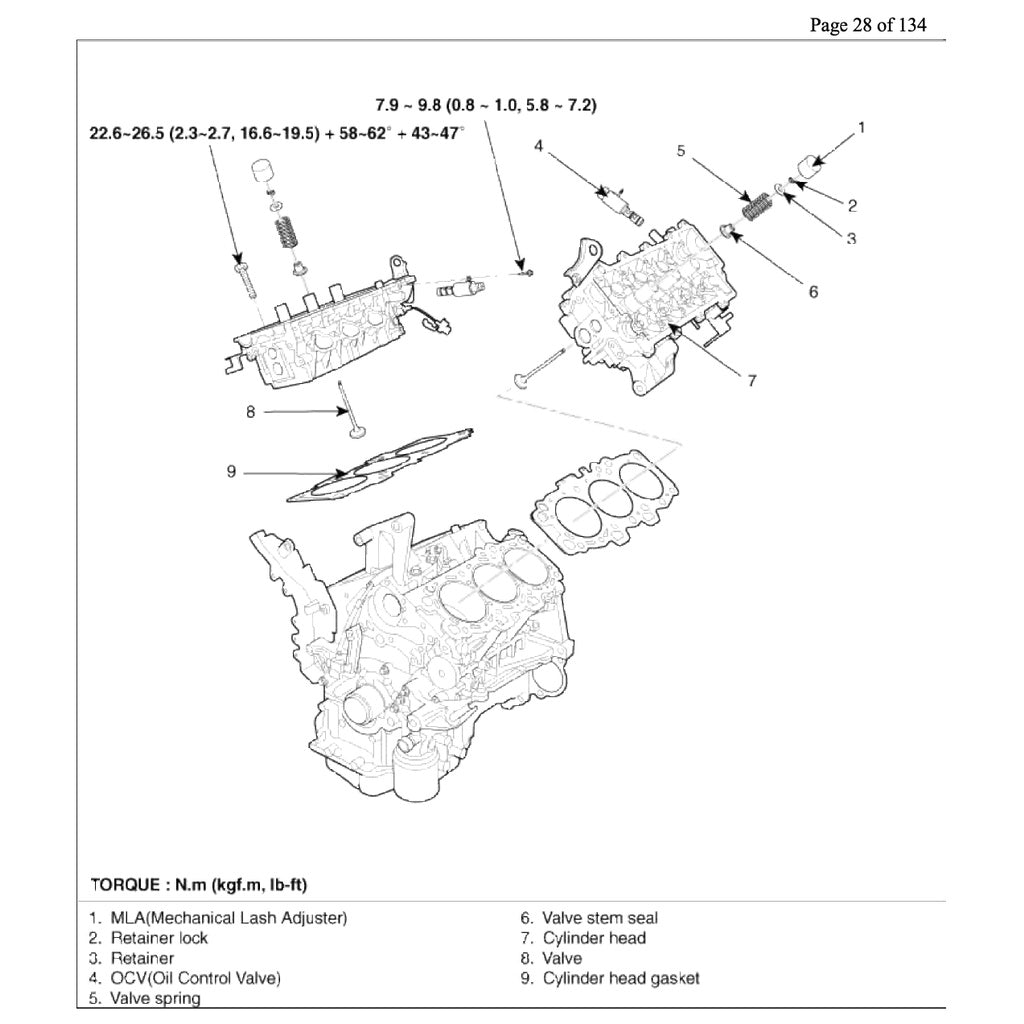 Page 28 of 134

7.9 ~ 9.8 (0.8 ~ 1.0, 5.8 ~ 7.2)

22.6~26.5 (2.3~2.7, 16.6~19.5) + 58~62° + 43~47°

1

2

3

4

5

6

7

8

9

TORQUE : N.m (kgf.m, lb-ft)

1. MLA(Mechanical Lash Adjuster)
2. Retainer lock
3. Retainer
4. OCV(Oil Control Valve)
5. Valve spring

6. Valve stem seal
7. Cylinder head
8. Valve
9. Cylinder head gasket