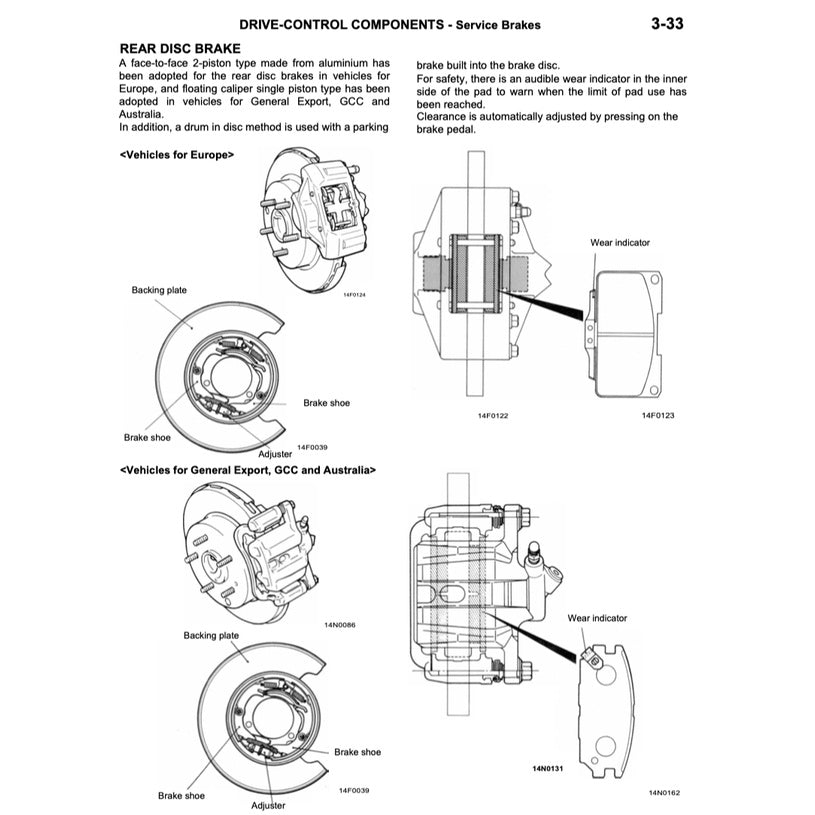 DRIVE-CONTROL COMPONENTS - Service Brakes 3-33

REAR DISC BRAKE

A face-to-face 2-piston type made from aluminium has been adopted for the rear disc brakes in vehicles for Europe, and floating caliper single piston type has been adopted in vehicles for General Export, GCC and Australia.
In addition, a drum in disc method is used with a parking brake built into the brake disc.
For safety, there is an audible wear indicator in the inner side of the pad to warn when the limit of pad use has been reached.
Clearance is automatically adjusted by pressing on the brake pedal.

<Vehicles for Europe>

14F0124

Backing plate

Brake shoe

Brake shoe

Adjuster

14F0039

Wear indicator

14F0122

14F0123

<Vehicles for General Export, GCC and Australia>

14N0086

Backing plate

Brake shoe

Brake shoe

Adjuster

14F0039

Wear indicator

14N0131

14N0162