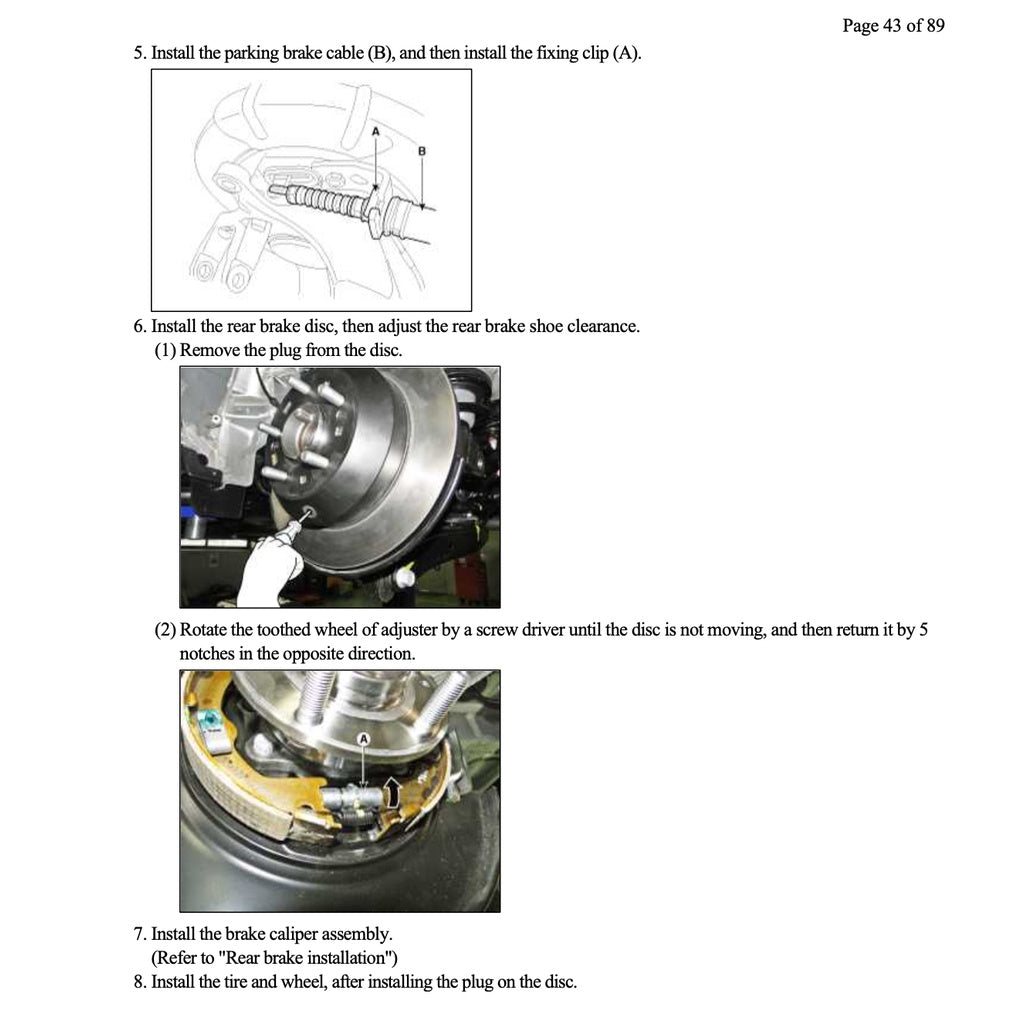 Page 43 of 89

5. Install the parking brake cable (B), and then install the fixing clip (A).

A

B

6. Install the rear brake disc, then adjust the rear brake shoe clearance.
(1) Remove the plug from the disc.

(2) Rotate the toothed wheel of adjuster by a screw driver until the disc is not moving, and then return it by 5 notches in the opposite direction.

A

7. Install the brake caliper assembly.
(Refer to "Rear brake installation")
8. Install the tire and wheel, after installing the plug on the disc.