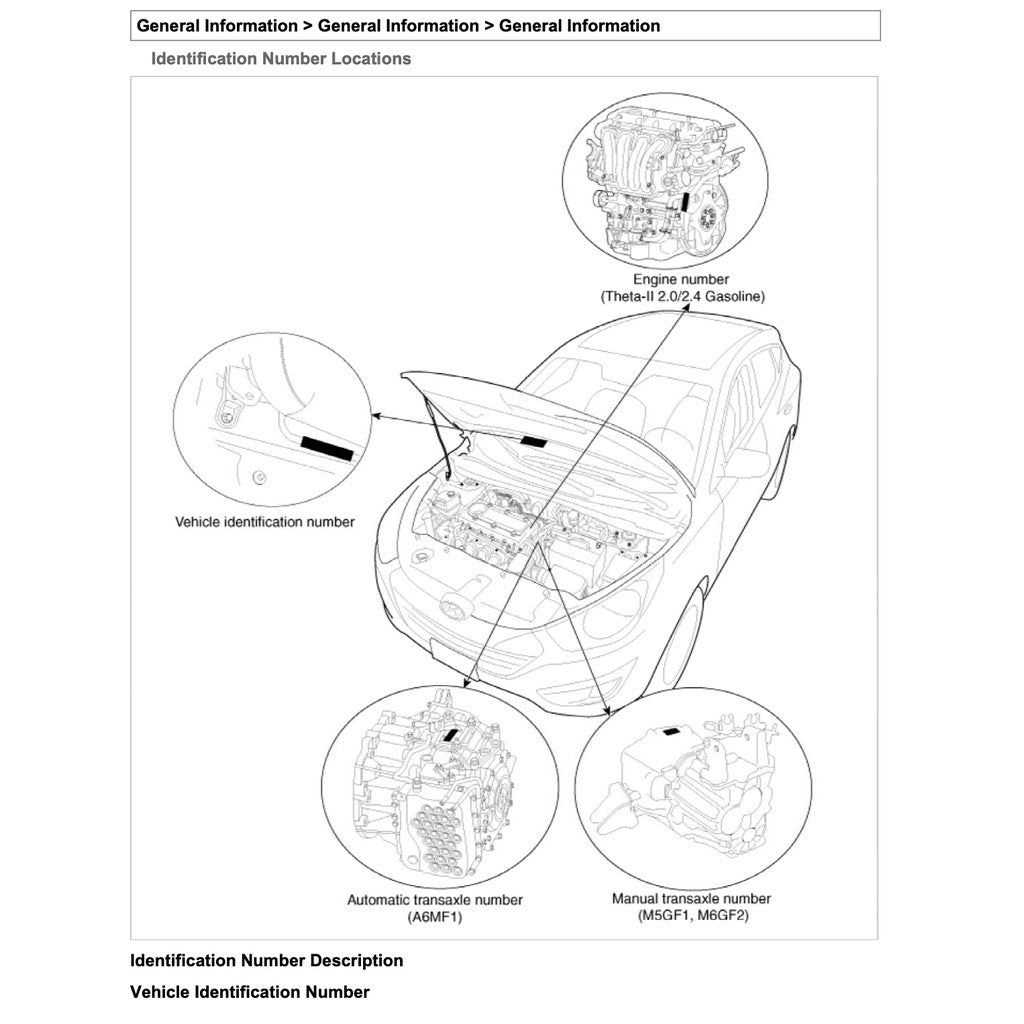 General Information > General Information > General Information

Identification Number Locations

Engine number
(Theta-II 2.0/2.4 Gasoline)

Vehicle identification number

Automatic transaxle number
(A6MF1)

Manual transaxle number
(M5GF1, M6GF2)

Identification Number Description

Vehicle Identification Number