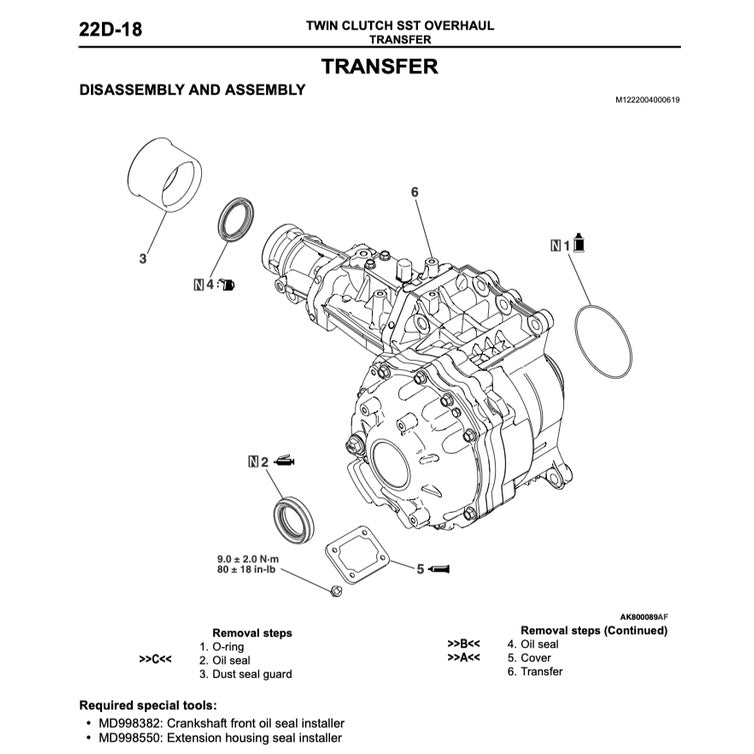 22D-18

TWIN CLUTCH SST OVERHAUL
TRANSFER

TRANSFER

DISASSEMBLY AND ASSEMBLY

M1222004000619

3

N 4

6

N 1

N 2

9.0 ± 2.0 N·m
80 ± 18 in-lb

5

AK800089AF

Removal steps
1. O-ring
>>C<< 2. Oil seal
3. Dust seal guard

Removal steps (Continued)
>>B<< 4. Oil seal
>>A<< 5. Cover
6. Transfer

Required special tools:
• MD998382: Crankshaft front oil seal installer
• MD998550: Extension housing seal installer