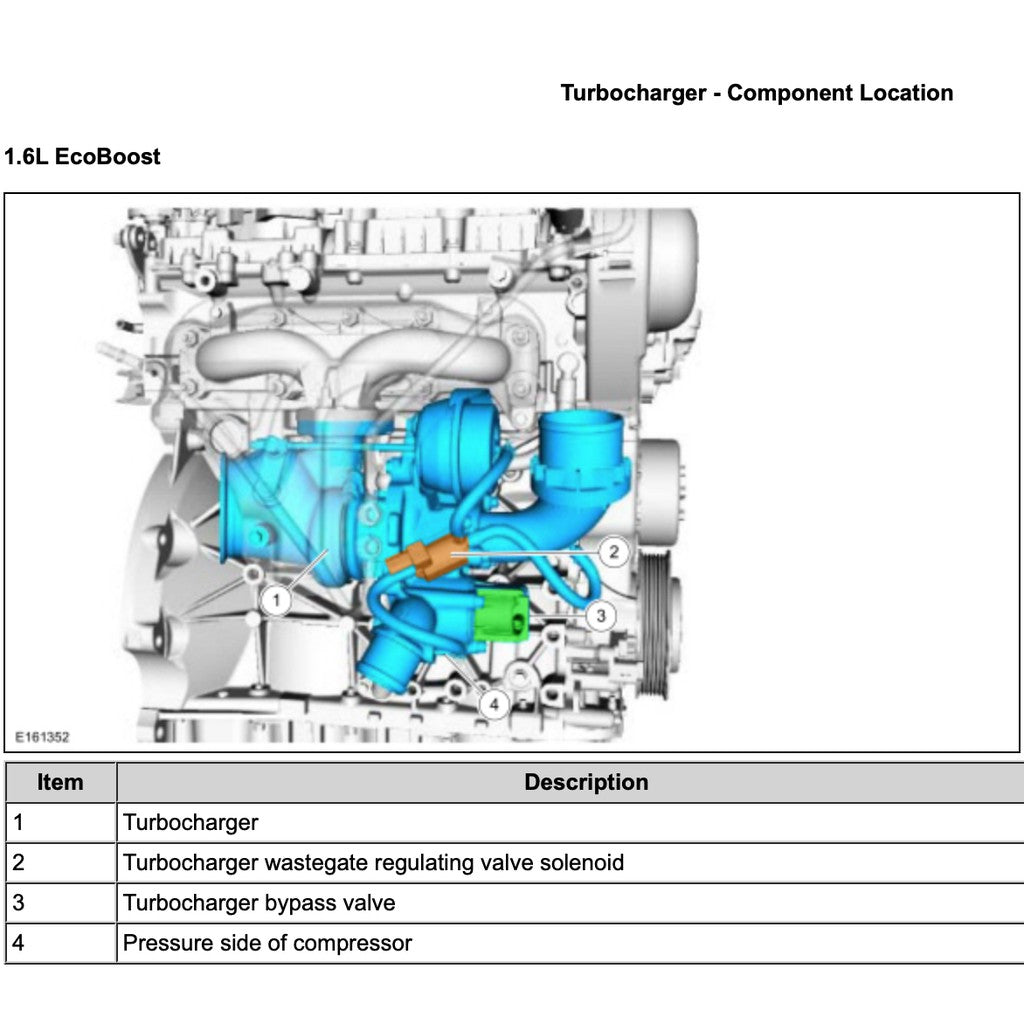 Turbocharger - Component Location

1.6L EcoBoost

2
1
3
4
E161352

| Item | Description |
|---|---|
| 1 | Turbocharger |
| 2 | Turbocharger wastegate regulating valve solenoid |
| 3 | Turbocharger bypass valve |
| 4 | Pressure side of compressor |