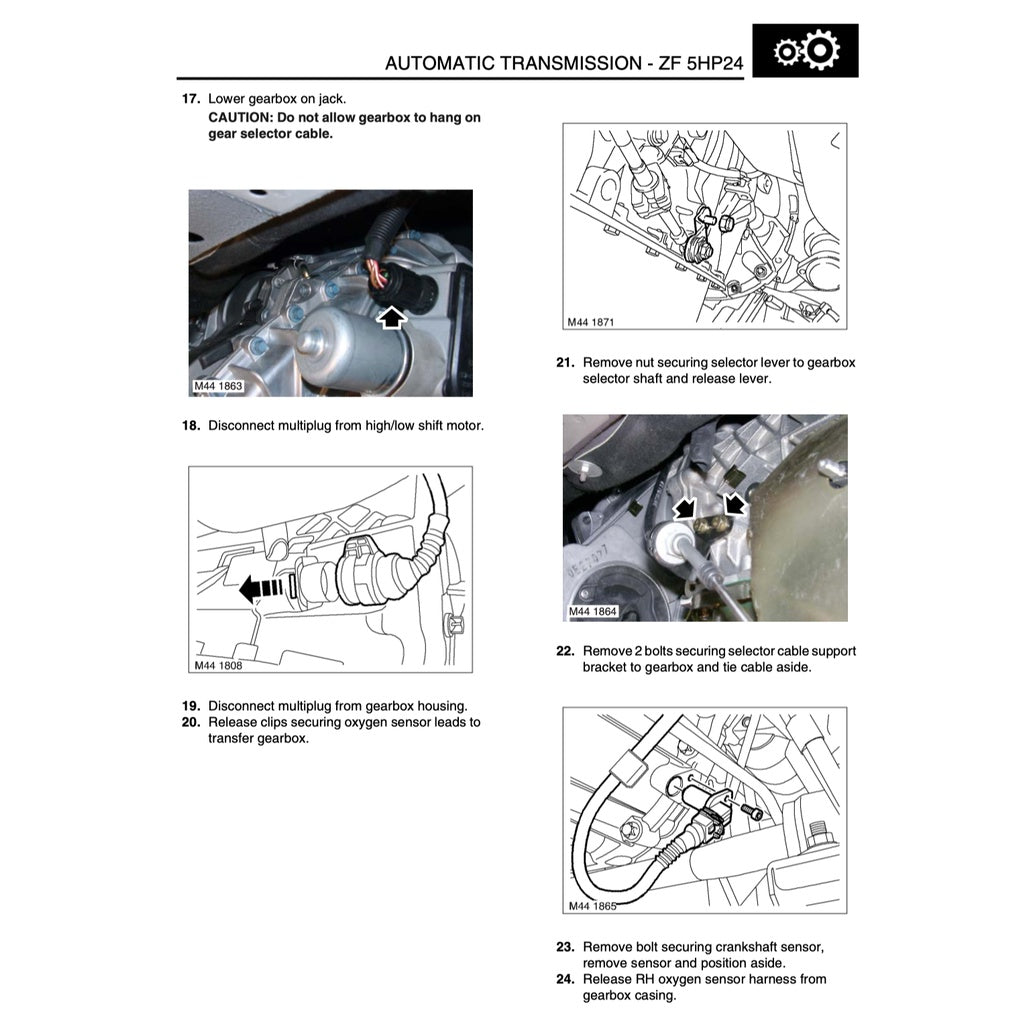 AUTOMATIC TRANSMISSION - ZF 5HP24

17. Lower gearbox on jack.
CAUTION: Do not allow gearbox to hang on gear selector cable.

M44 1863

18. Disconnect multiplug from high/low shift motor.

M44 1808

19. Disconnect multiplug from gearbox housing.
20. Release clips securing oxygen sensor leads to transfer gearbox.

M44 1871

21. Remove nut securing selector lever to gearbox selector shaft and release lever.

M44 1864

22. Remove 2 bolts securing selector cable support bracket to gearbox and tie cable aside.

M44 1865

23. Remove bolt securing crankshaft sensor, remove sensor and position aside.
24. Release RH oxygen sensor harness from gearbox casing.