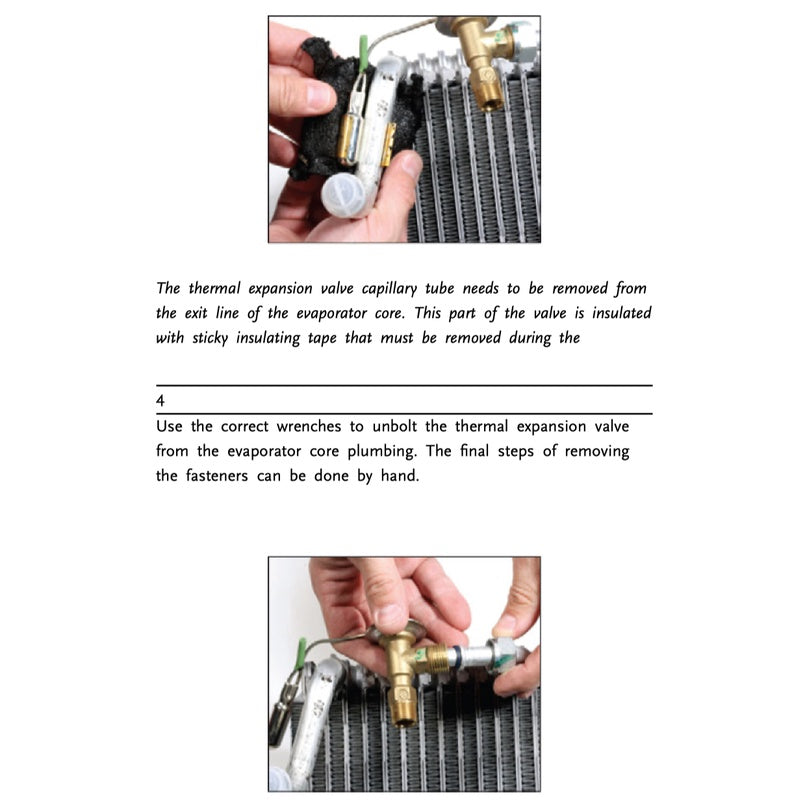 The thermal expansion valve capillary tube needs to be removed from the exit line of the evaporator core. This part of the valve is insulated with sticky insulating tape that must be removed during the

4

Use the correct wrenches to unbolt the thermal expansion valve from the evaporator core plumbing. The final steps of removing the fasteners can be done by hand.