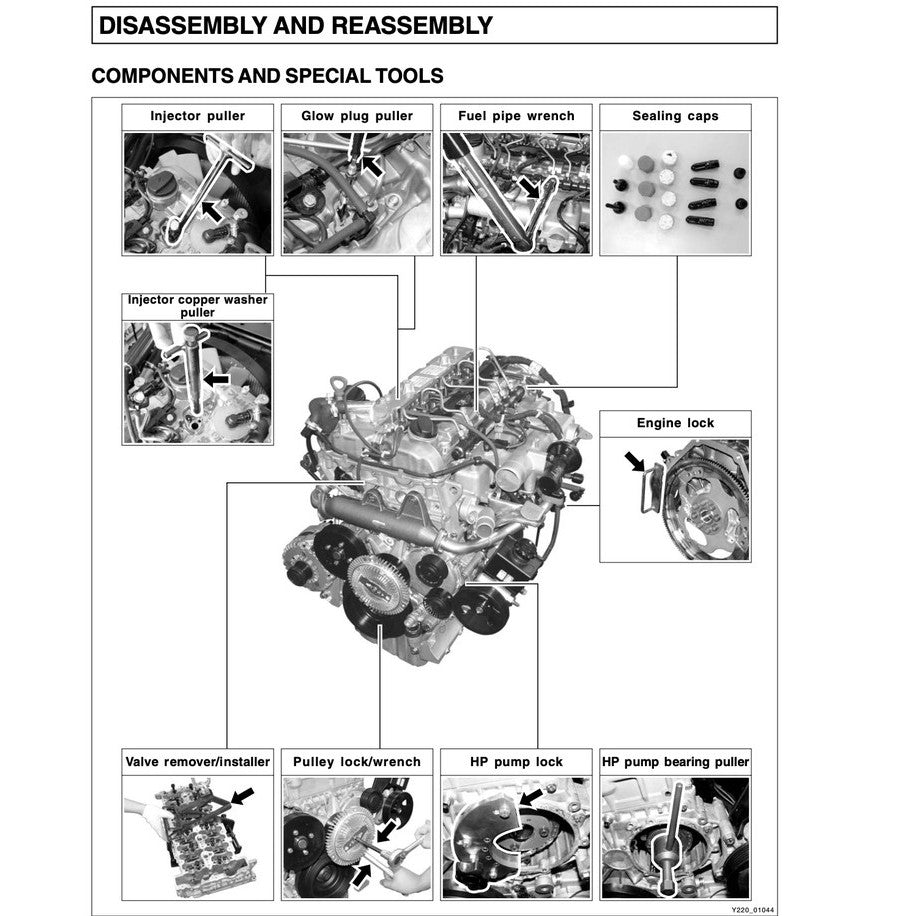 DISASSEMBLY AND REASSEMBLY

COMPONENTS AND SPECIAL TOOLS

Injector puller

Glow plug puller

Fuel pipe wrench

Sealing caps

Injector copper washer puller

Engine lock

Valve remover/installer

Pulley lock/wrench

HP pump lock

HP pump bearing puller

Y220_01044