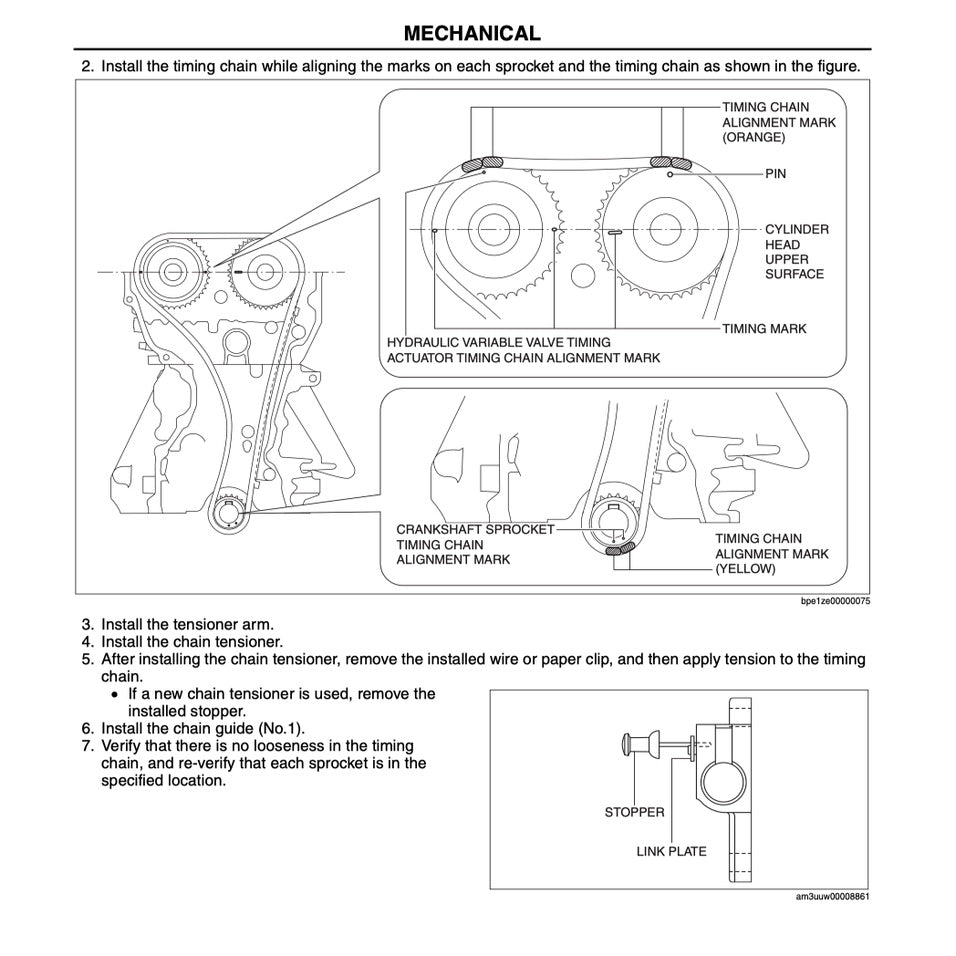 MECHANICAL

2. Install the timing chain while aligning the marks on each sprocket and the timing chain as shown in the figure.

TIMING CHAIN ALIGNMENT MARK (ORANGE)
PIN
CYLINDER HEAD UPPER SURFACE
TIMING MARK
HYDRAULIC VARIABLE VALVE TIMING ACTUATOR TIMING CHAIN ALIGNMENT MARK
CRANKSHAFT SPROCKET TIMING CHAIN ALIGNMENT MARK
TIMING CHAIN ALIGNMENT MARK (YELLOW)
bpe1ze00000075

3. Install the tensioner arm.
4. Install the chain tensioner.
5. After installing the chain tensioner, remove the installed wire or paper clip, and then apply tension to the timing chain.
• If a new chain tensioner is used, remove the installed stopper.
6. Install the chain guide (No.1).
7. Verify that there is no looseness in the timing chain, and re-verify that each sprocket is in the specified location.

STOPPER
LINK PLATE
am3uuw00008861