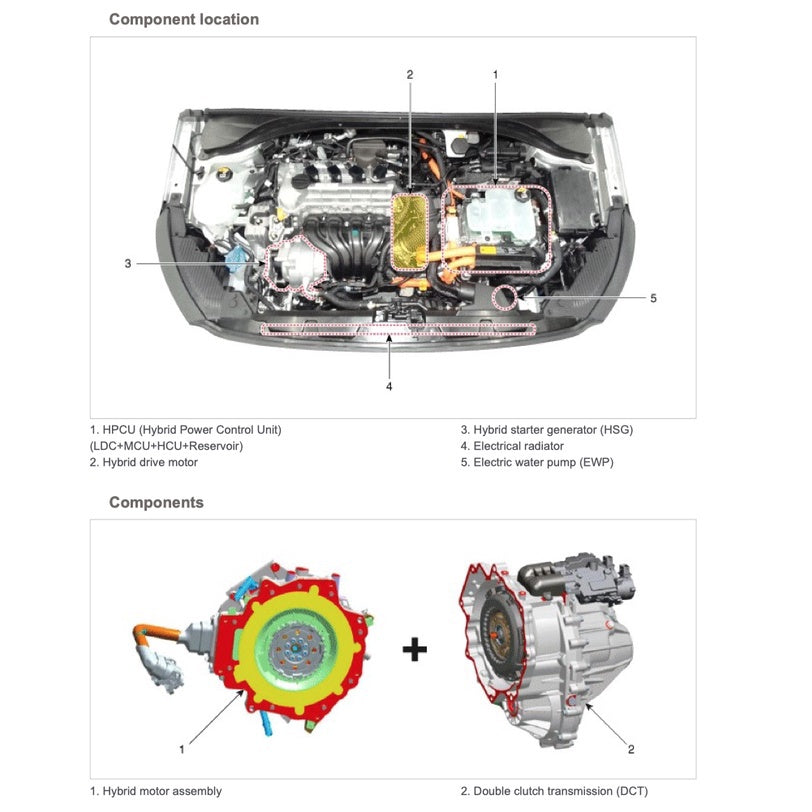 Component location

2
1
3
5
4

1. HPCU (Hybrid Power Control Unit) (LDC+MCU+HCU+Reservoir)
2. Hybrid drive motor

3. Hybrid starter generator (HSG)
4. Electrical radiator
5. Electric water pump (EWP)

Components

+

1
2

1. Hybrid motor assembly

2. Double clutch transmission (DCT)