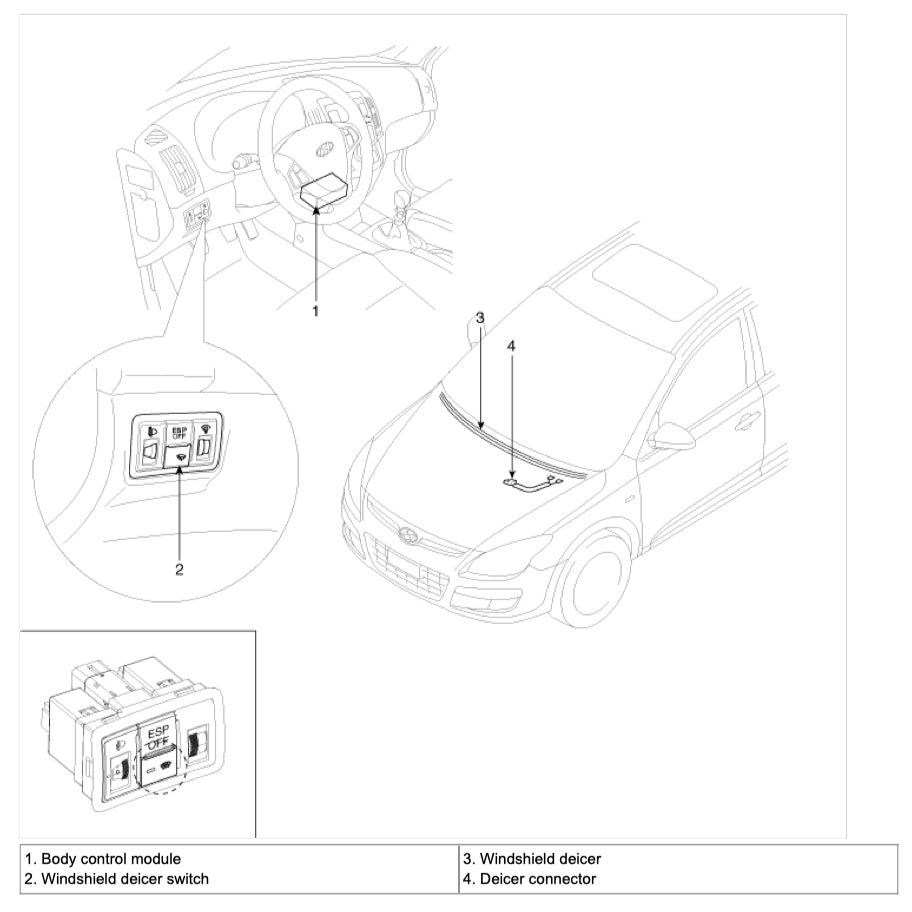 1

3

4

ESP OFF

2

ESP OFF

| 1. Body control module<br>2. Windshield deicer switch | 3. Windshield deicer<br>4. Deicer connector |
|---|---|