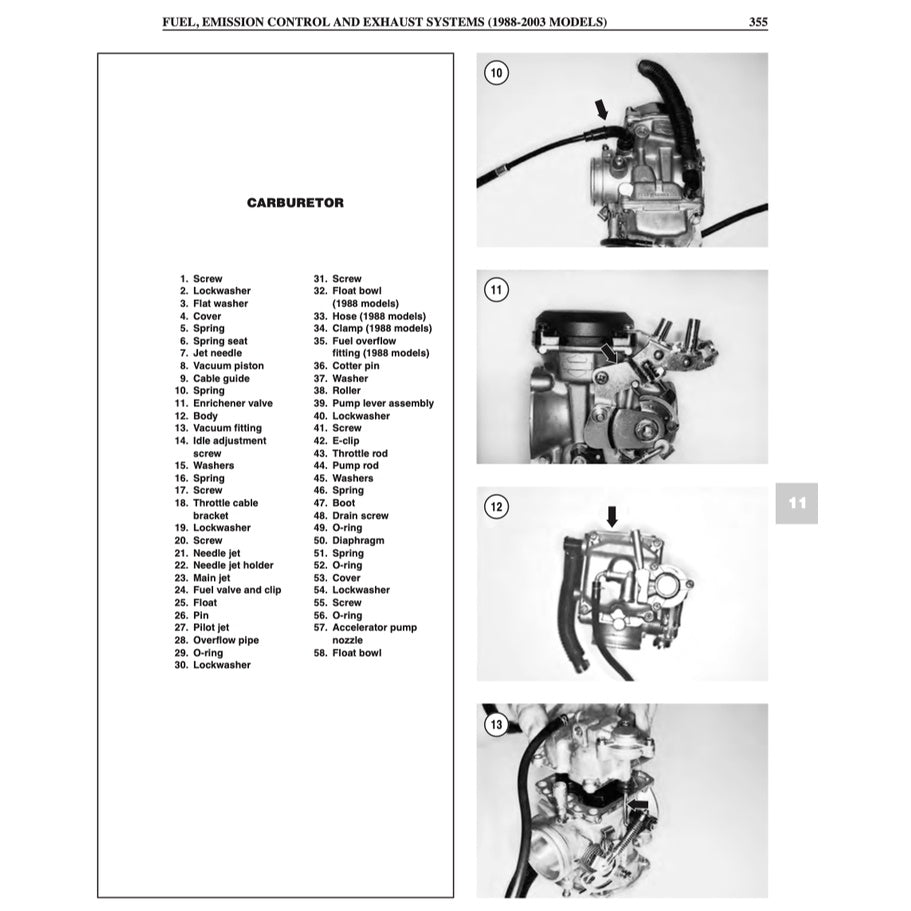 FUEL, EMISSION CONTROL AND EXHAUST SYSTEMS (1988-2003 MODELS) 355

CARBURETOR

1. Screw
2. Lockwasher
3. Flat washer
4. Cover
5. Spring
6. Spring seat
7. Jet needle
8. Vacuum piston
9. Cable guide
10. Spring
11. Enrichener valve
12. Body
13. Vacuum fitting
14. Idle adjustment screw
15. Washers
16. Spring
17. Screw
18. Throttle cable bracket
19. Lockwasher
20. Screw
21. Needle jet
22. Needle jet holder
23. Main jet
24. Fuel valve and clip
25. Float
26. Pin
27. Pilot jet
28. Overflow pipe
29. O-ring
30. Lockwasher

31. Screw
32. Float bowl (1988 models)
33. Hose (1988 models)
34. Clamp (1988 models)
35. Fuel overflow fitting (1988 models)
36. Cotter pin
37. Washer
38. Roller
39. Pump lever assembly
40. Lockwasher
41. Screw
42. E-clip
43. Throttle rod
44. Pump rod
45. Washers
46. Spring
47. Boot
48. Drain screw
49. O-ring
50. Diaphragm
51. Spring
52. O-ring
53. Cover
54. Lockwasher
55. Screw
56. O-ring
57. Accelerator pump nozzle
58. Float bowl

10

11

12

13

11