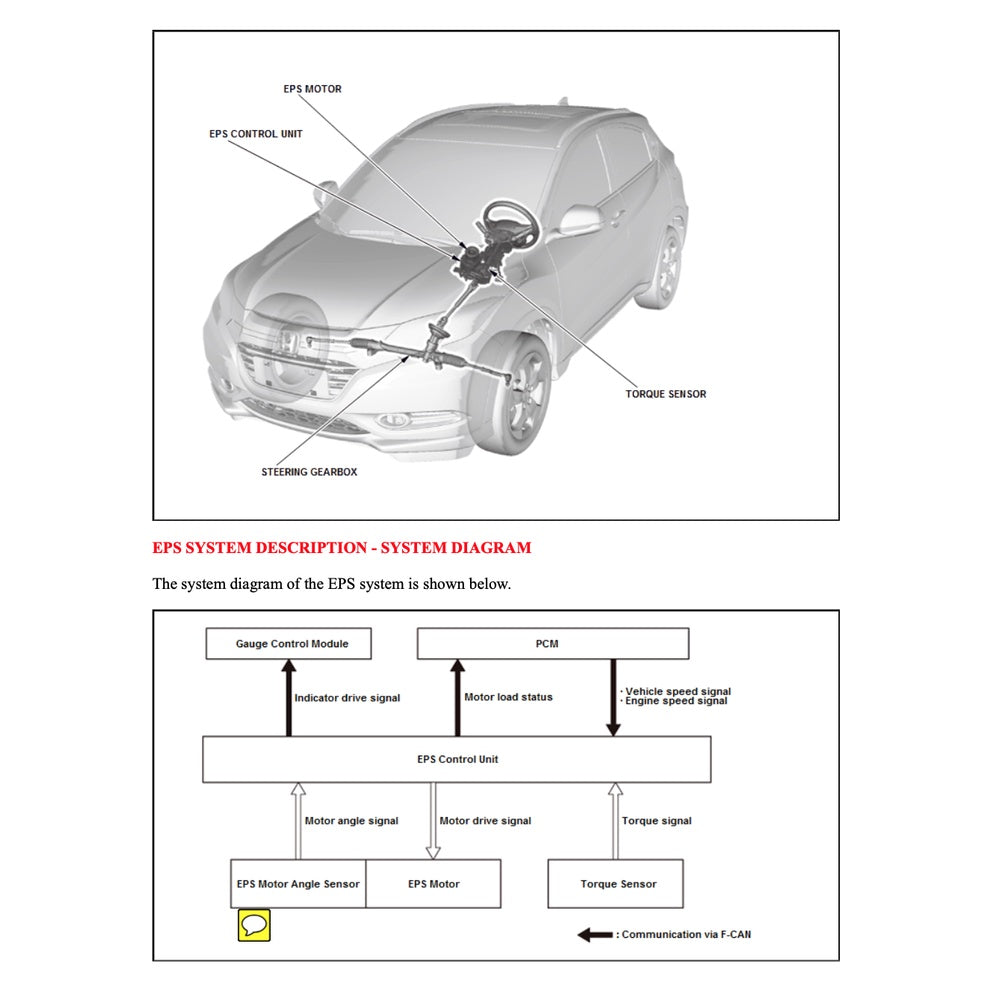 EPS MOTOR

EPS CONTROL UNIT

TORQUE SENSOR

STEERING GEARBOX

EPS SYSTEM DESCRIPTION - SYSTEM DIAGRAM

The system diagram of the EPS system is shown below.

Gauge Control Module

PCM

Indicator drive signal

Motor load status

· Vehicle speed signal
· Engine speed signal

EPS Control Unit

Motor angle signal

Motor drive signal

Torque signal

EPS Motor Angle Sensor

EPS Motor

Torque Sensor

: Communication via F-CAN