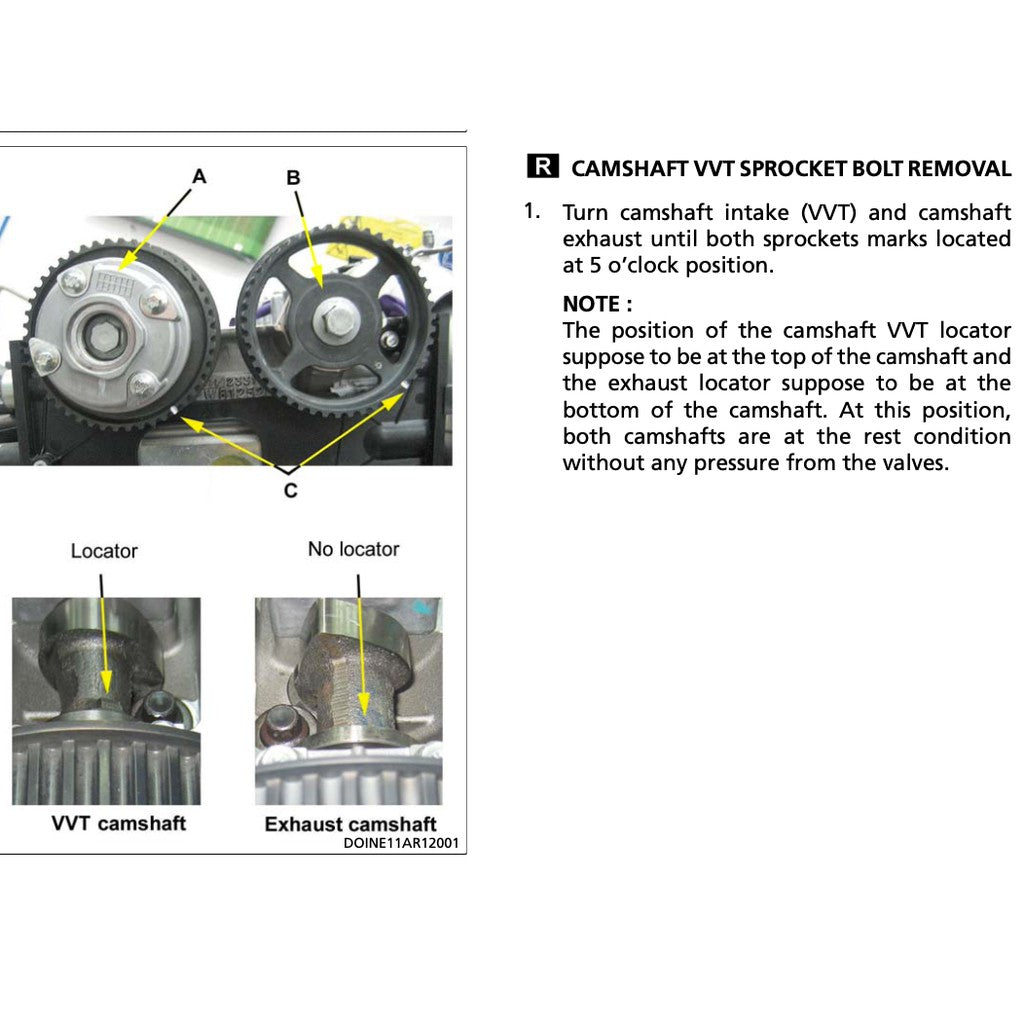 A

B

C

Locator

No locator

VVT camshaft

Exhaust camshaft

DOINE11AR12001

R CAMSHAFT VVT SPROCKET BOLT REMOVAL

1. Turn camshaft intake (VVT) and camshaft exhaust until both sprockets marks located at 5 o'clock position.

NOTE :
The position of the camshaft VVT locator suppose to be at the top of the camshaft and the exhaust locator suppose to be at the bottom of the camshaft. At this position, both camshafts are at the rest condition without any pressure from the valves.