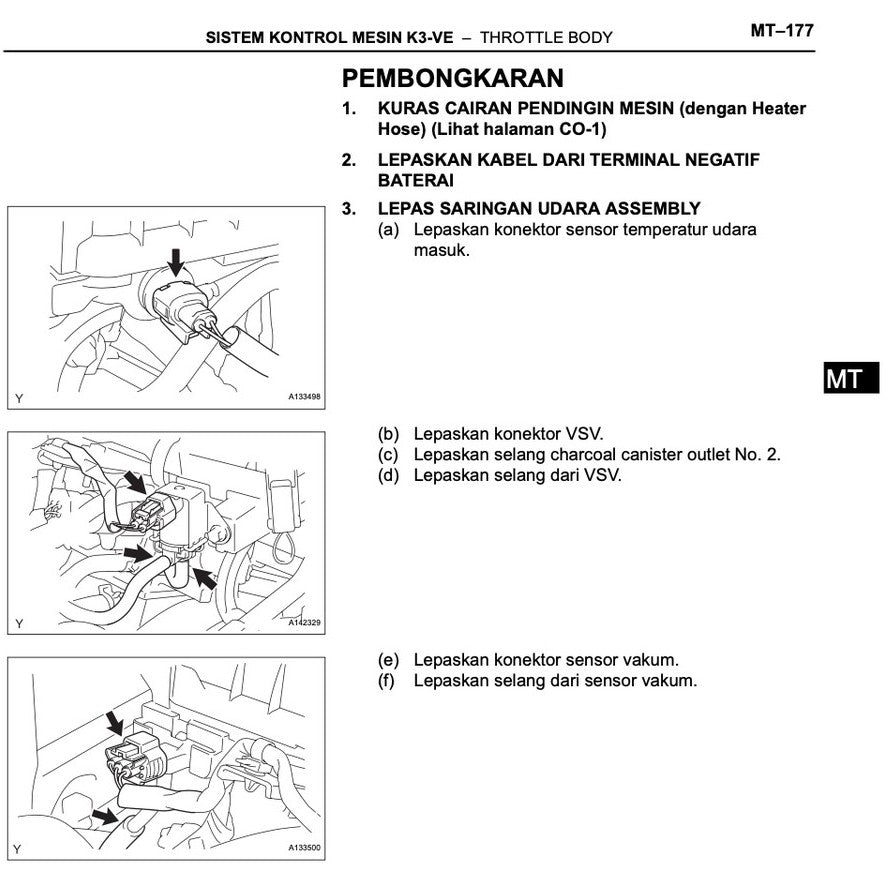 SISTEM KONTROL MESIN K3-VE – THROTTLE BODY

MT–177

PEMBONGKARAN

1. KURAS CAIRAN PENDINGIN MESIN (dengan Heater Hose) (Lihat halaman CO-1)

2. LEPASKAN KABEL DARI TERMINAL NEGATIF BATERAI

3. LEPAS SARINGAN UDARA ASSEMBLY

(a) Lepaskan konektor sensor temperatur udara masuk.

Y

A133498

MT

(b) Lepaskan konektor VSV.
(c) Lepaskan selang charcoal canister outlet No. 2.
(d) Lepaskan selang dari VSV.

Y

A142329

(e) Lepaskan konektor sensor vakum.
(f) Lepaskan selang dari sensor vakum.

Y

A133500