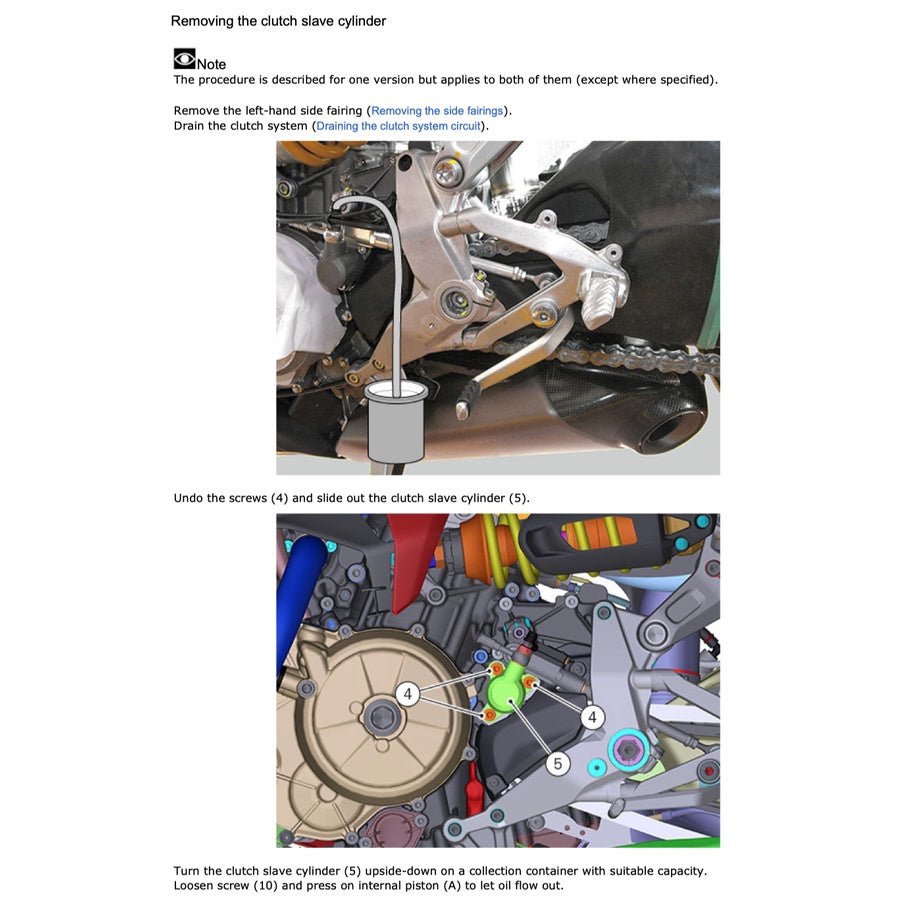 Removing the clutch slave cylinder

Note
The procedure is described for one version but applies to both of them (except where specified).

Remove the left-hand side fairing (Removing the side fairings).
Drain the clutch system (Draining the clutch system circuit).

Undo the screws (4) and slide out the clutch slave cylinder (5).

4
4
5

Turn the clutch slave cylinder (5) upside-down on a collection container with suitable capacity.
Loosen screw (10) and press on internal piston (A) to let oil flow out.