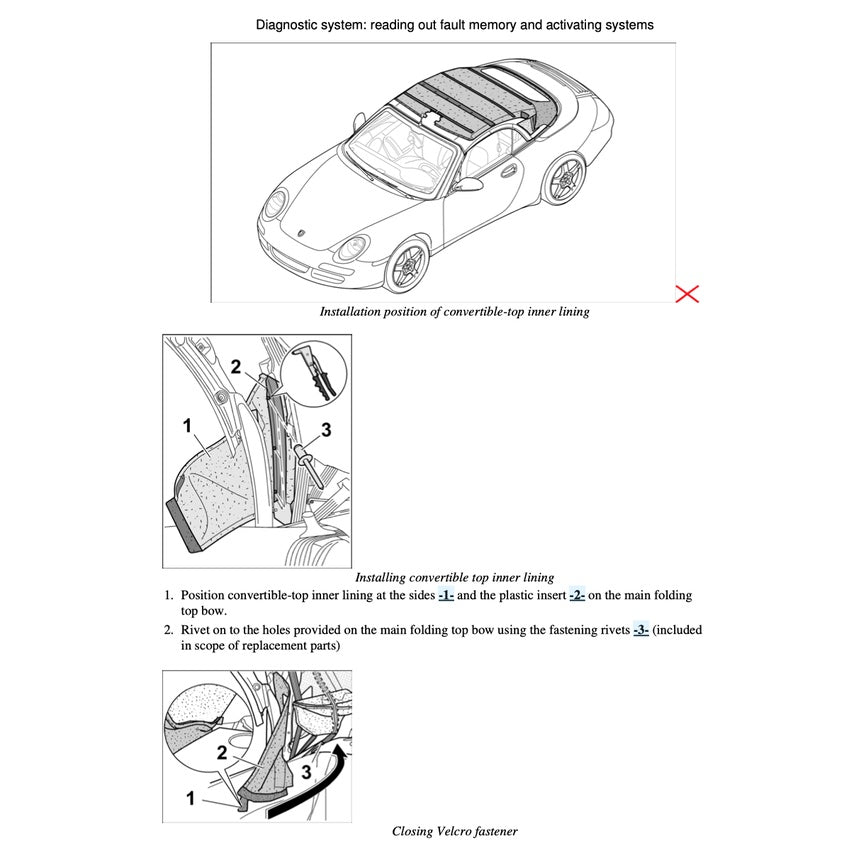 Diagnostic system: reading out fault memory and activating systems

Installation position of convertible-top inner lining

2
1
3

Installing convertible top inner lining

1. Position convertible-top inner lining at the sides -1- and the plastic insert -2- on the main folding top bow.

2. Rivet on to the holes provided on the main folding top bow using the fastening rivets -3- (included in scope of replacement parts)

2
3
1

Closing Velcro fastener