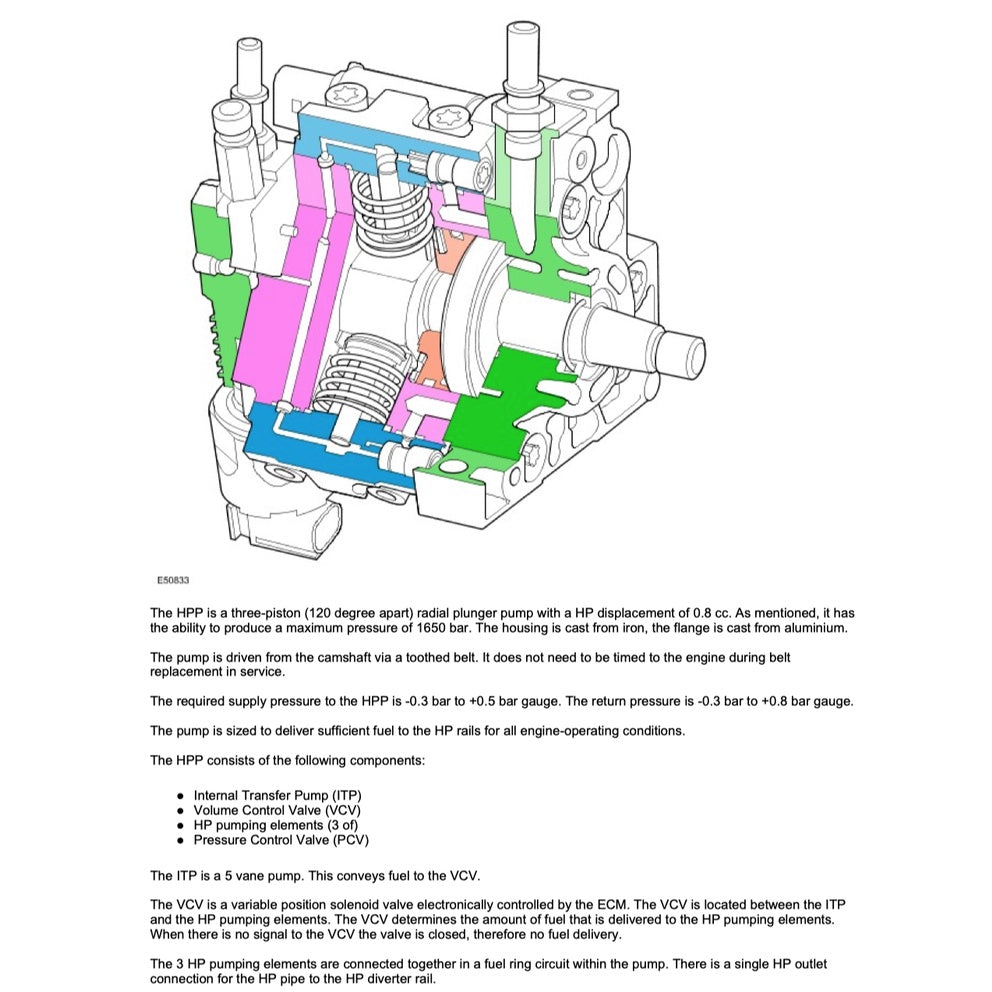 E50833

The HPP is a three-piston (120 degree apart) radial plunger pump with a HP displacement of 0.8 cc. As mentioned, it has the ability to produce a maximum pressure of 1650 bar. The housing is cast from iron, the flange is cast from aluminium.

The pump is driven from the camshaft via a toothed belt. It does not need to be timed to the engine during belt replacement in service.

The required supply pressure to the HPP is -0.3 bar to +0.5 bar gauge. The return pressure is -0.3 bar to +0.8 bar gauge.

The pump is sized to deliver sufficient fuel to the HP rails for all engine-operating conditions.

The HPP consists of the following components:

- Internal Transfer Pump (ITP)
- Volume Control Valve (VCV)
- HP pumping elements (3 of)
- Pressure Control Valve (PCV)

The ITP is a 5 vane pump. This conveys fuel to the VCV.

The VCV is a variable position solenoid valve electronically controlled by the ECM. The VCV is located between the ITP and the HP pumping elements. The VCV determines the amount of fuel that is delivered to the HP pumping elements. When there is no signal to the VCV the valve is closed, therefore no fuel delivery.

The 3 HP pumping elements are connected together in a fuel ring circuit within the pump. There is a single HP outlet connection for the HP pipe to the HP diverter rail.