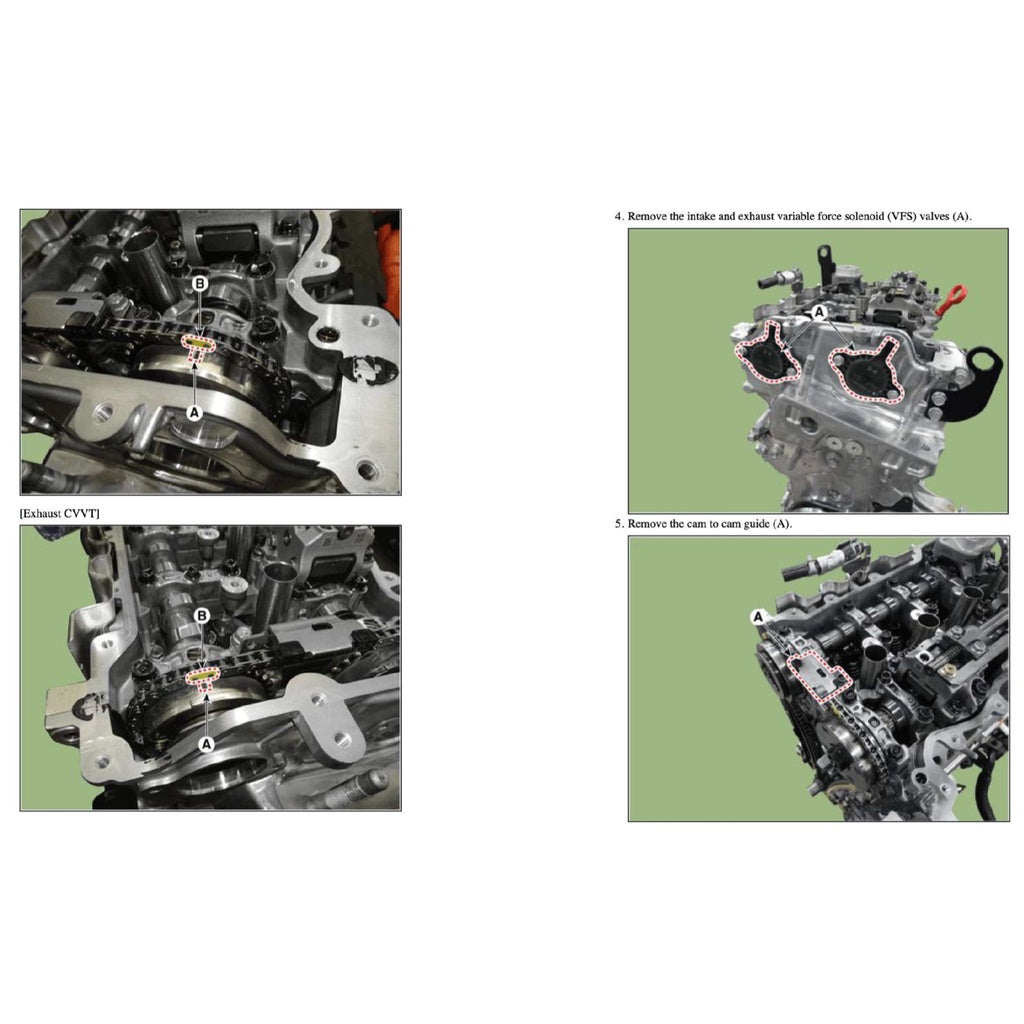 B

A

[Exhaust CVVT]

B

A

4. Remove the intake and exhaust variable force solenoid (VFS) valves (A).

A

5. Remove the cam to cam guide (A).

A