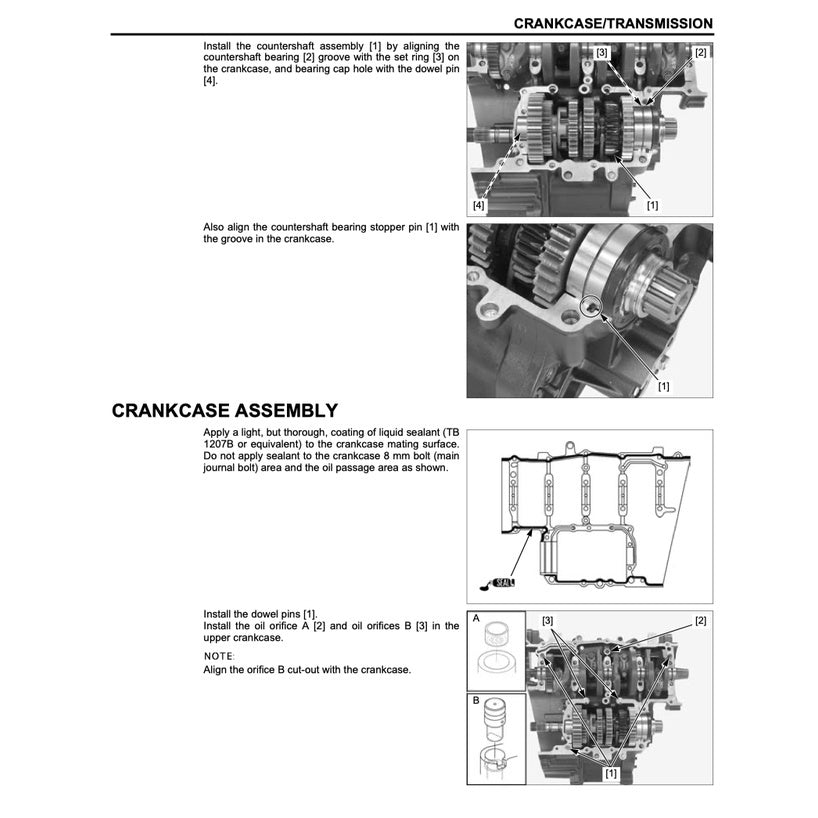 CRANKCASE/TRANSMISSION

Install the countershaft assembly [1] by aligning the countershaft bearing [2] groove with the set ring [3] on the crankcase, and bearing cap hole with the dowel pin [4].

[3]
[2]
[4]
[1]

Also align the countershaft bearing stopper pin [1] with the groove in the crankcase.

[1]

CRANKCASE ASSEMBLY

Apply a light, but thorough, coating of liquid sealant (TB 1207B or equivalent) to the crankcase mating surface. Do not apply sealant to the crankcase 8 mm bolt (main journal bolt) area and the oil passage area as shown.

SEAL

Install the dowel pins [1].
Install the oil orifice A [2] and oil orifices B [3] in the upper crankcase.

NOTE:
Align the orifice B cut-out with the crankcase.

A
B
[3]
[2]
[1]