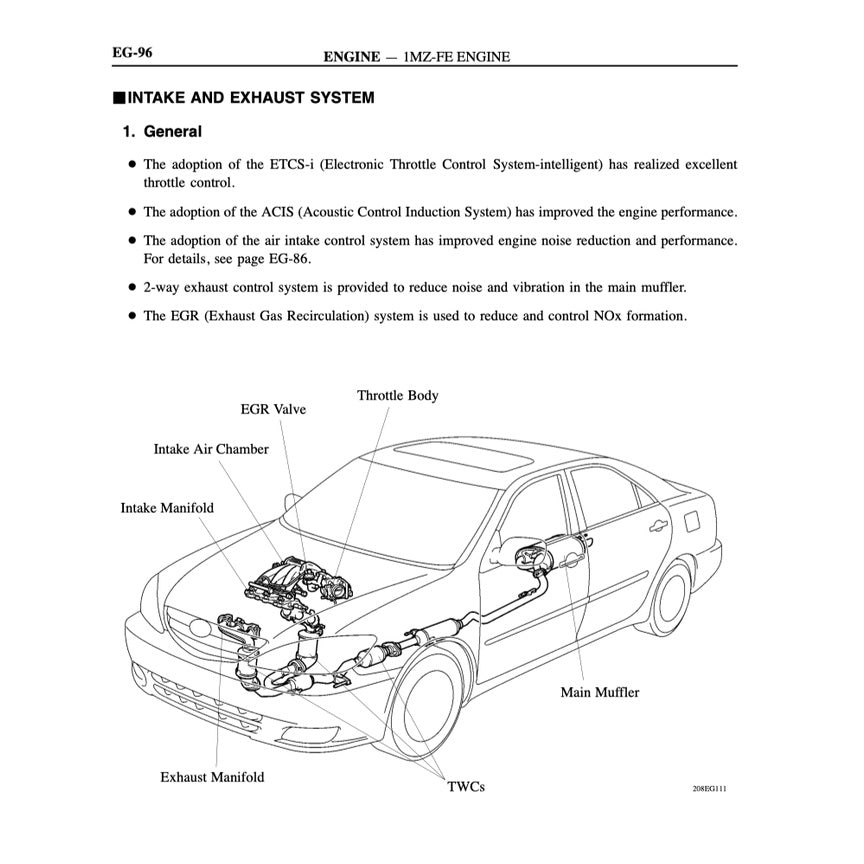 EG-96 ENGINE — 1MZ-FE ENGINE

■INTAKE AND EXHAUST SYSTEM

1. General

● The adoption of the ETCS-i (Electronic Throttle Control System-intelligent) has realized excellent throttle control.

● The adoption of the ACIS (Acoustic Control Induction System) has improved the engine performance.

● The adoption of the air intake control system has improved engine noise reduction and performance. For details, see page EG-86.

● 2-way exhaust control system is provided to reduce noise and vibration in the main muffler.

● The EGR (Exhaust Gas Recirculation) system is used to reduce and control NOx formation.

Throttle Body
EGR Valve
Intake Air Chamber
Intake Manifold
Main Muffler
Exhaust Manifold
TWCs
208EG111