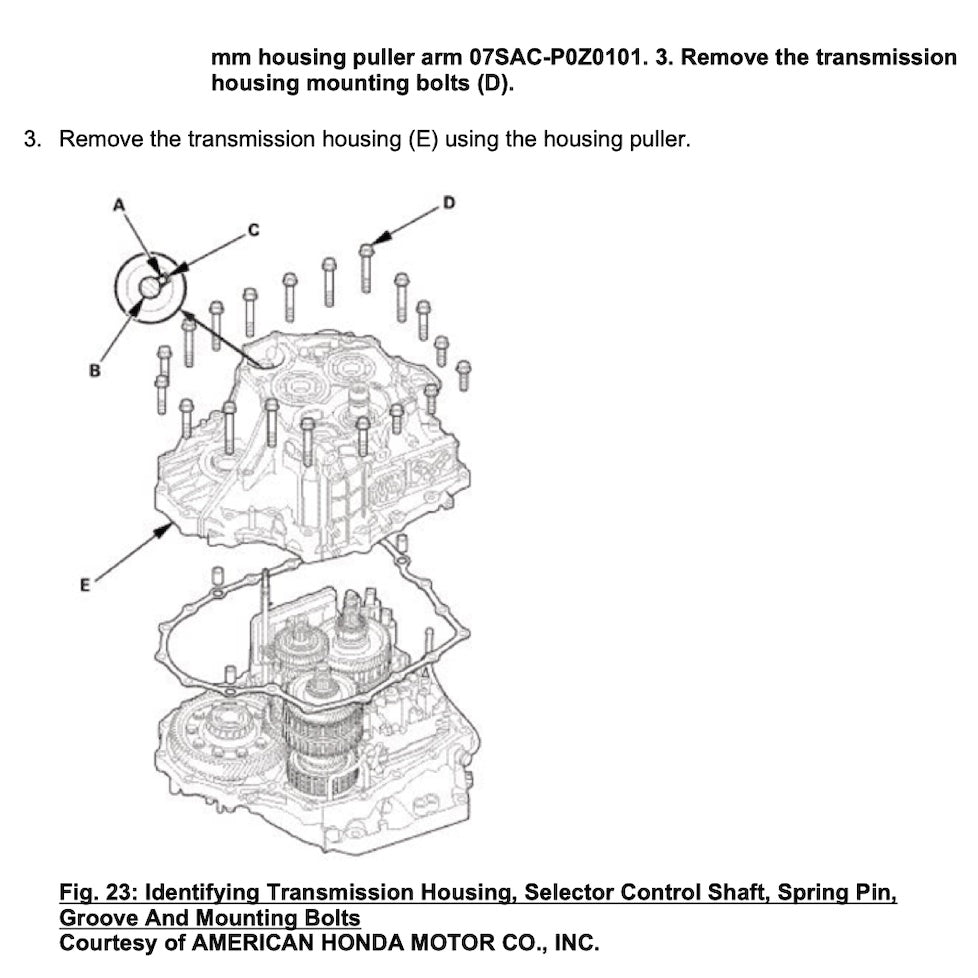 mm housing puller arm 07SAC-P0Z0101. 3. Remove the transmission housing mounting bolts (D).

3. Remove the transmission housing (E) using the housing puller.

A
C
D
B
E

Fig. 23: Identifying Transmission Housing, Selector Control Shaft, Spring Pin, Groove And Mounting Bolts
Courtesy of AMERICAN HONDA MOTOR CO., INC.