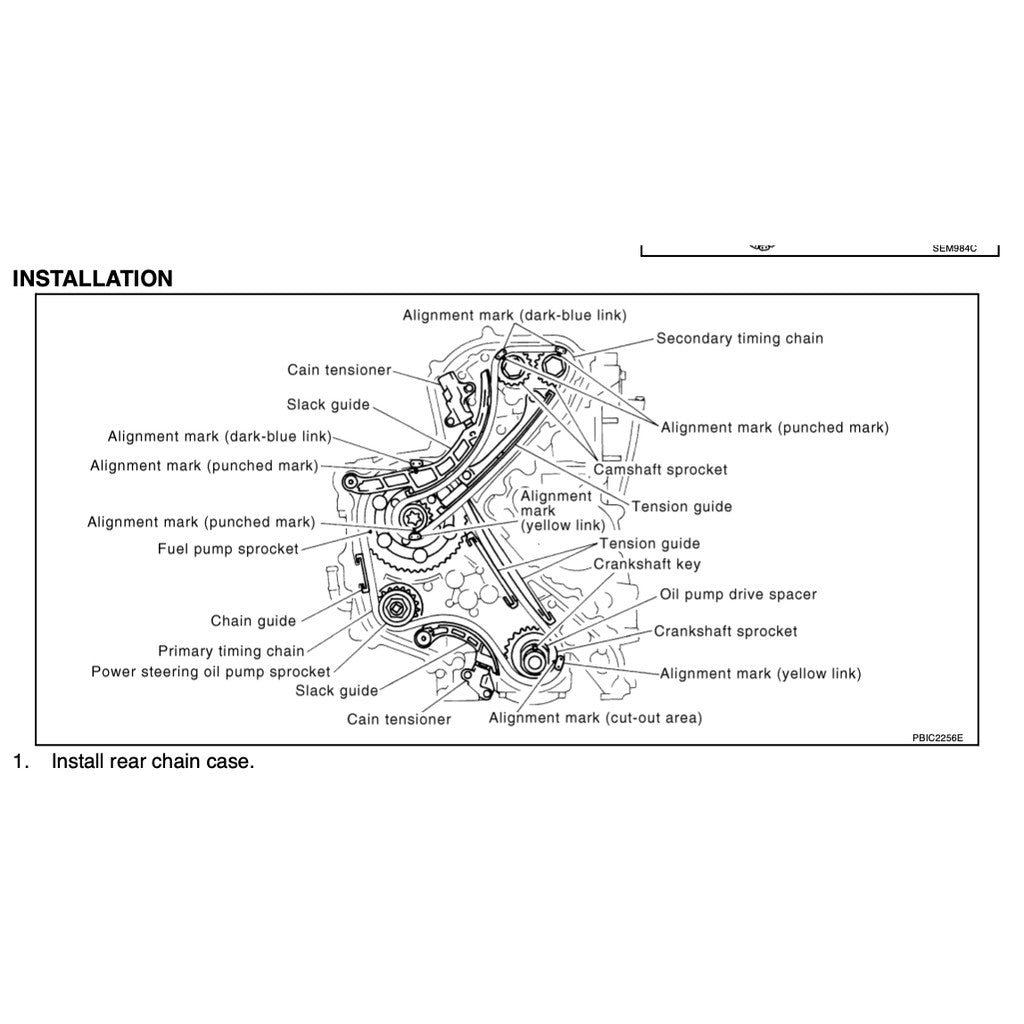 SEM984C

INSTALLATION

Alignment mark (dark-blue link)
Secondary timing chain
Cain tensioner
Slack guide
Alignment mark (punched mark)
Alignment mark (dark-blue link)
Alignment mark (punched mark)
Camshaft sprocket
Alignment mark (yellow link)
Tension guide
Alignment mark (punched mark)
Fuel pump sprocket
Tension guide
Crankshaft key
Oil pump drive spacer
Chain guide
Crankshaft sprocket
Primary timing chain
Power steering oil pump sprocket
Alignment mark (yellow link)
Slack guide
Cain tensioner
Alignment mark (cut-out area)
PBIC2256E

1. Install rear chain case.