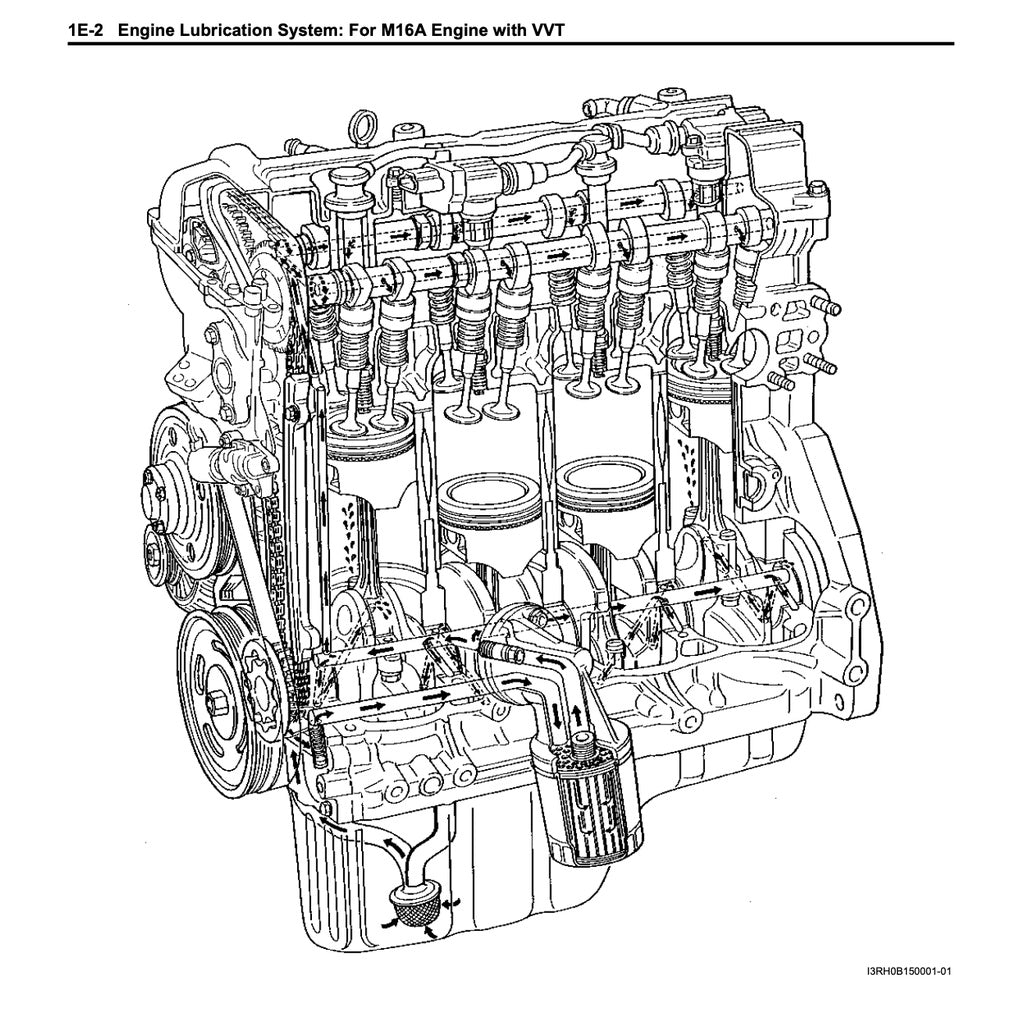 1E-2 Engine Lubrication System: For M16A Engine with VVT

I3RH0B150001-01