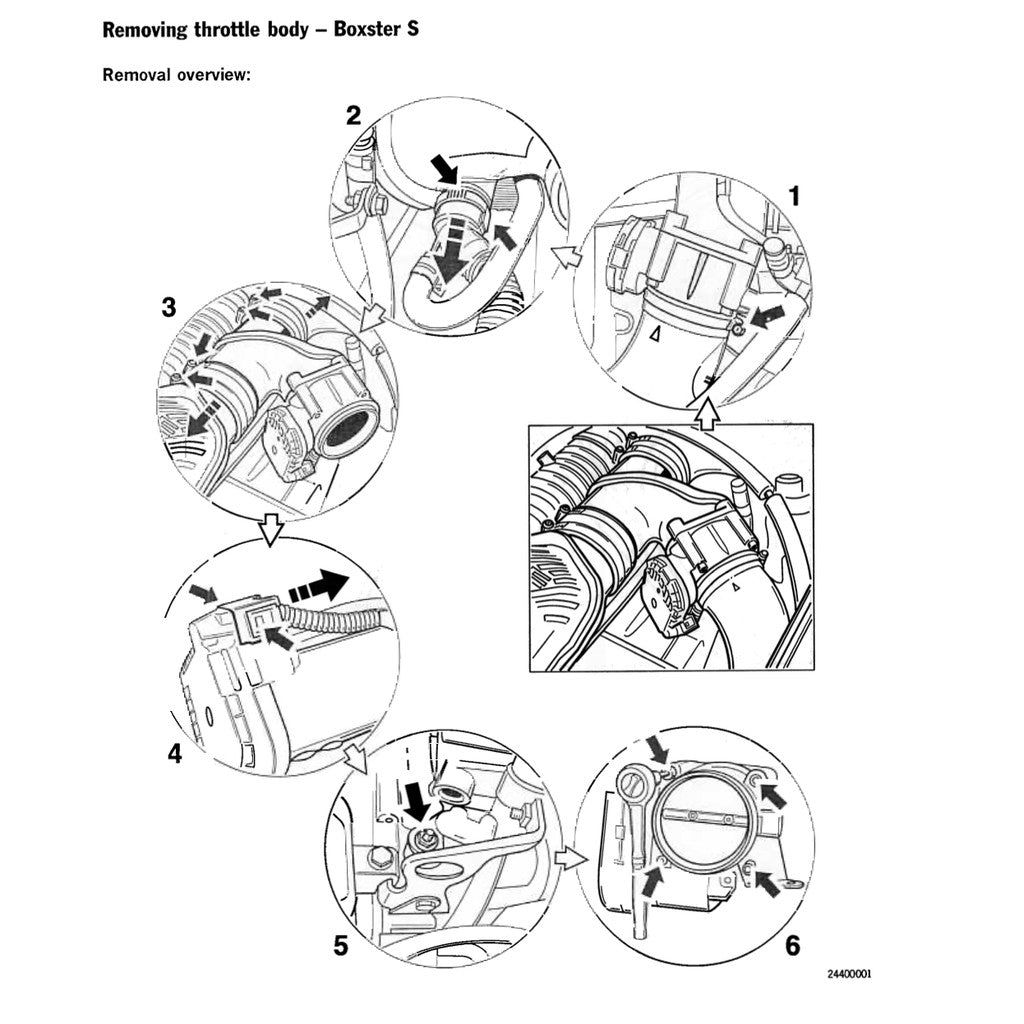 Removing throttle body – Boxster S

Removal overview:

2

1

3

4

5

6

24400001