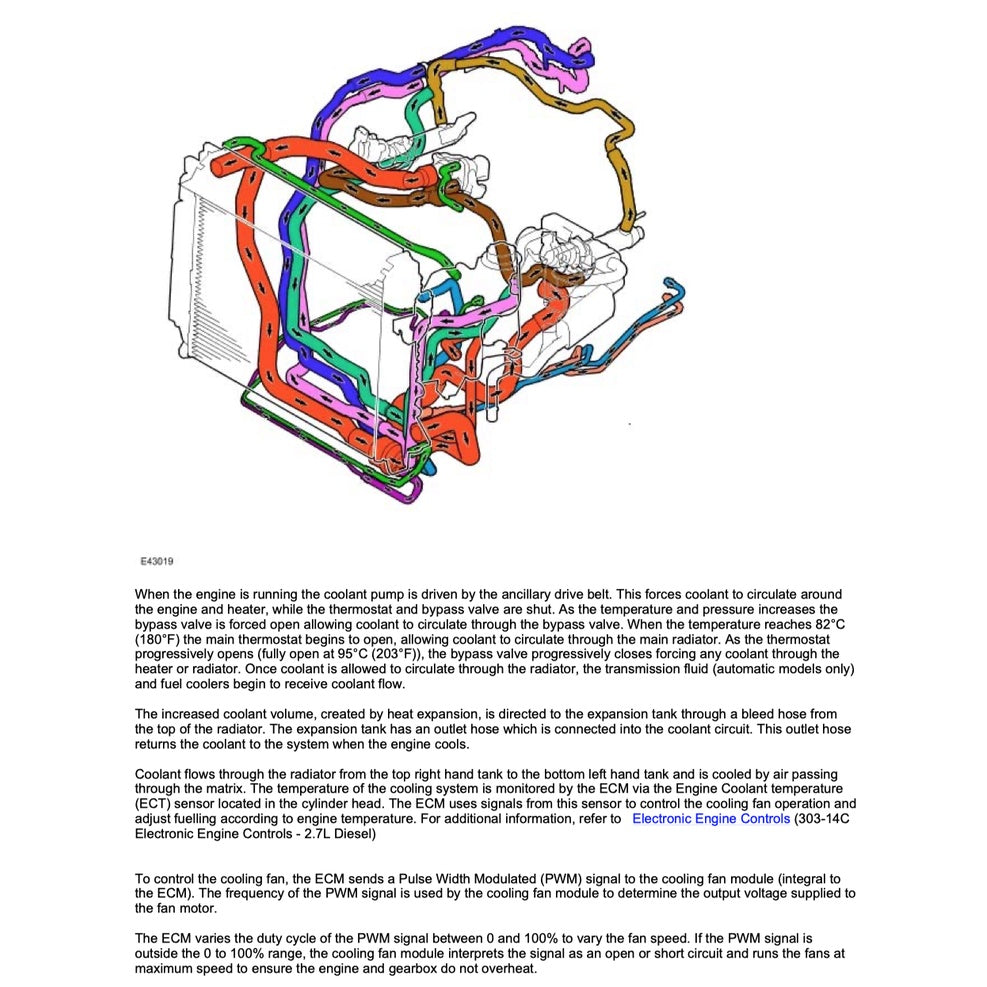 E43019

When the engine is running the coolant pump is driven by the ancillary drive belt. This forces coolant to circulate around the engine and heater, while the thermostat and bypass valve are shut. As the temperature and pressure increases the bypass valve is forced open allowing coolant to circulate through the bypass valve. When the temperature reaches 82°C (180°F) the main thermostat begins to open, allowing coolant to circulate through the main radiator. As the thermostat progressively opens (fully open at 95°C (203°F)), the bypass valve progressively closes forcing any coolant through the heater or radiator. Once coolant is allowed to circulate through the radiator, the transmission fluid (automatic models only) and fuel coolers begin to receive coolant flow.

The increased coolant volume, created by heat expansion, is directed to the expansion tank through a bleed hose from the top of the radiator. The expansion tank has an outlet hose which is connected into the coolant circuit. This outlet hose returns the coolant to the system when the engine cools.

Coolant flows through the radiator from the top right hand tank to the bottom left hand tank and is cooled by air passing through the matrix. The temperature of the cooling system is monitored by the ECM via the Engine Coolant temperature (ECT) sensor located in the cylinder head. The ECM uses signals from this sensor to control the cooling fan operation and adjust fuelling according to engine temperature. For additional information, refer to Electronic Engine Controls (303-14C Electronic Engine Controls - 2.7L Diesel)

To control the cooling fan, the ECM sends a Pulse Width Modulated (PWM) signal to the cooling fan module (integral to the ECM). The frequency of the PWM signal is used by the cooling fan module to determine the output voltage supplied to the fan motor.

The ECM varies the duty cycle of the PWM signal between 0 and 100% to vary the fan speed. If the PWM signal is outside the 0 to 100% range, the cooling fan module interprets the signal as an open or short circuit and runs the fans at maximum speed to ensure the engine and gearbox do not overheat.