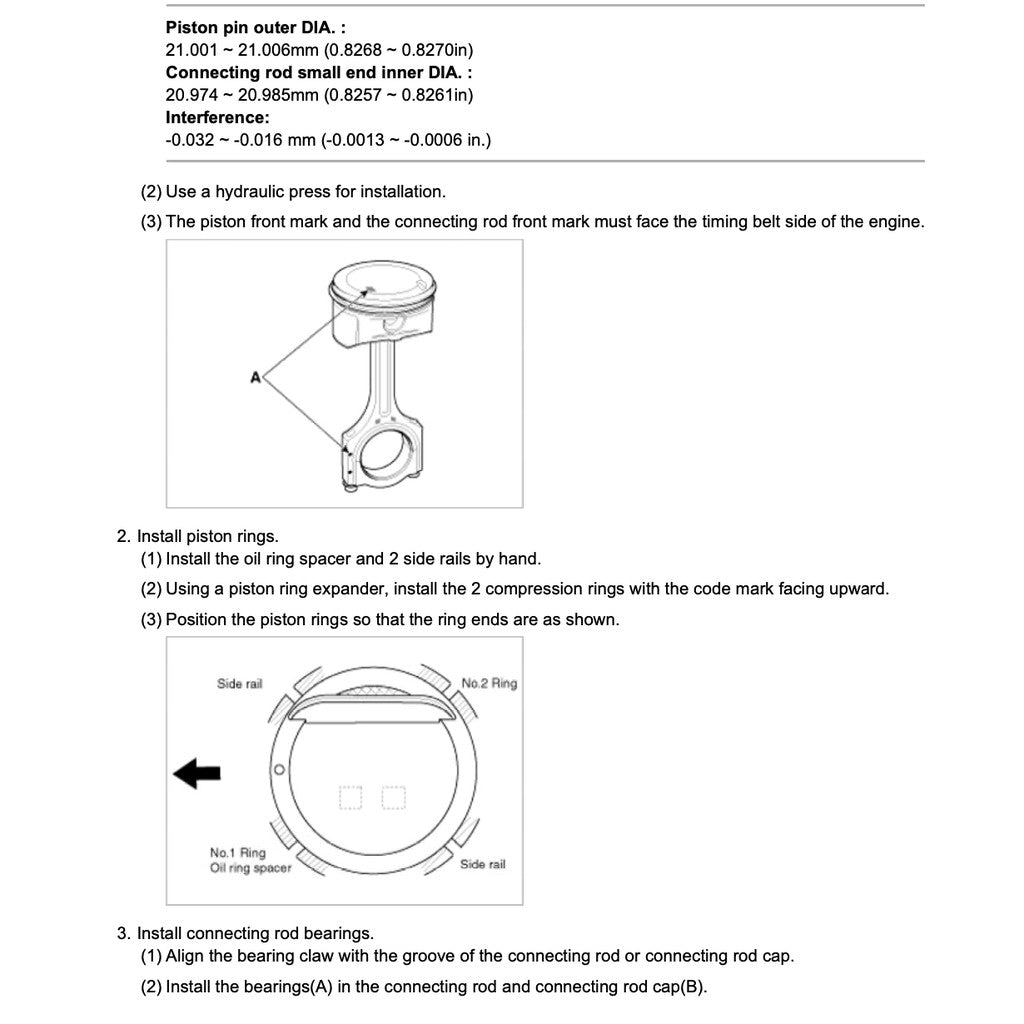 **Piston pin outer DIA. :**
21.001 ~ 21.006mm (0.8268 ~ 0.8270in)
**Connecting rod small end inner DIA. :**
20.974 ~ 20.985mm (0.8257 ~ 0.8261in)
**Interference:**
-0.032 ~ -0.016 mm (-0.0013 ~ -0.0006 in.)

(2) Use a hydraulic press for installation.

(3) The piston front mark and the connecting rod front mark must face the timing belt side of the engine.

A

2. Install piston rings.

(1) Install the oil ring spacer and 2 side rails by hand.

(2) Using a piston ring expander, install the 2 compression rings with the code mark facing upward.

(3) Position the piston rings so that the ring ends are as shown.

Side rail
No.2 Ring
No.1 Ring
Oil ring spacer
Side rail

3. Install connecting rod bearings.

(1) Align the bearing claw with the groove of the connecting rod or connecting rod cap.

(2) Install the bearings(A) in the connecting rod and connecting rod cap(B).