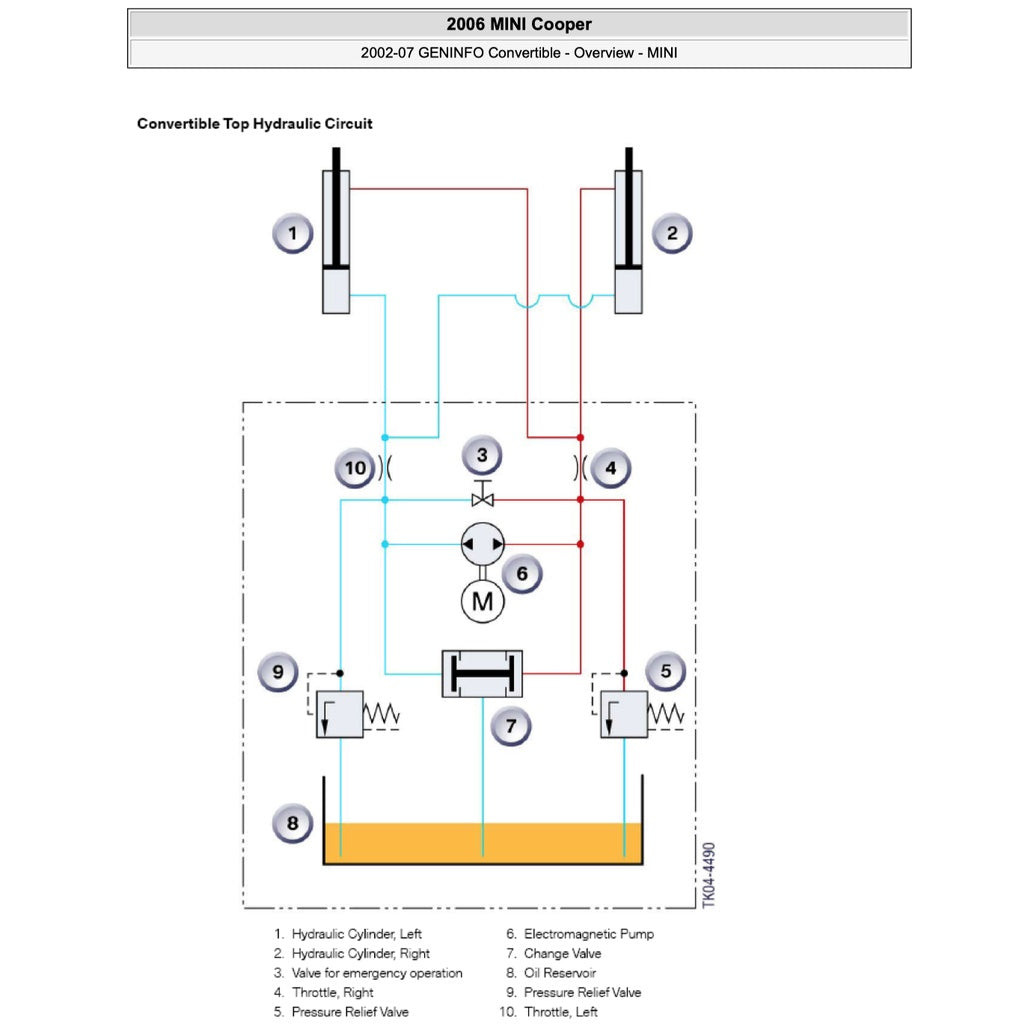 2006 MINI Cooper

2002-07 GENINFO Convertible - Overview - MINI

Convertible Top Hydraulic Circuit

1

2

10

3

4

6

M

9

5

7

8

TK04-4490

1. Hydraulic Cylinder, Left
2. Hydraulic Cylinder, Right
3. Valve for emergency operation
4. Throttle, Right
5. Pressure Relief Valve

6. Electromagnetic Pump
7. Change Valve
8. Oil Reservoir
9. Pressure Relief Valve
10. Throttle, Left