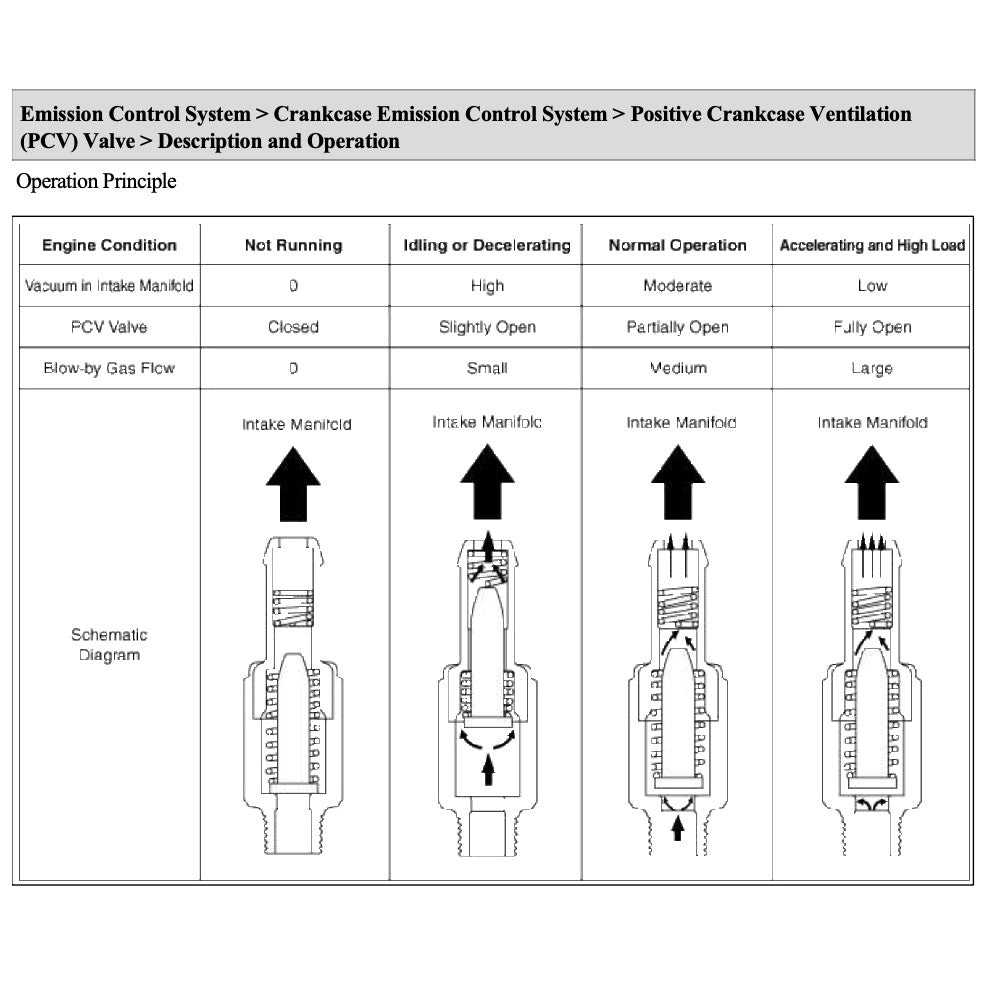 Emission Control System > Crankcase Emission Control System > Positive Crankcase Ventilation (PCV) Valve > Description and Operation

Operation Principle

| Engine Condition | Not Running | Idling or Decelerating | Normal Operation | Accelerating and High Load |
|---|---|---|---|---|
| Vacuum in Intake Manifold | 0 | High | Moderate | Low |
| PCV Valve | Closed | Slightly Open | Partially Open | Fully Open |
| Blow-by Gas Flow | 0 | Small | Medium | Large |
| Schematic Diagram | Intake Manifold | Intake Manifold | Intake Manifold | Intake Manifold |