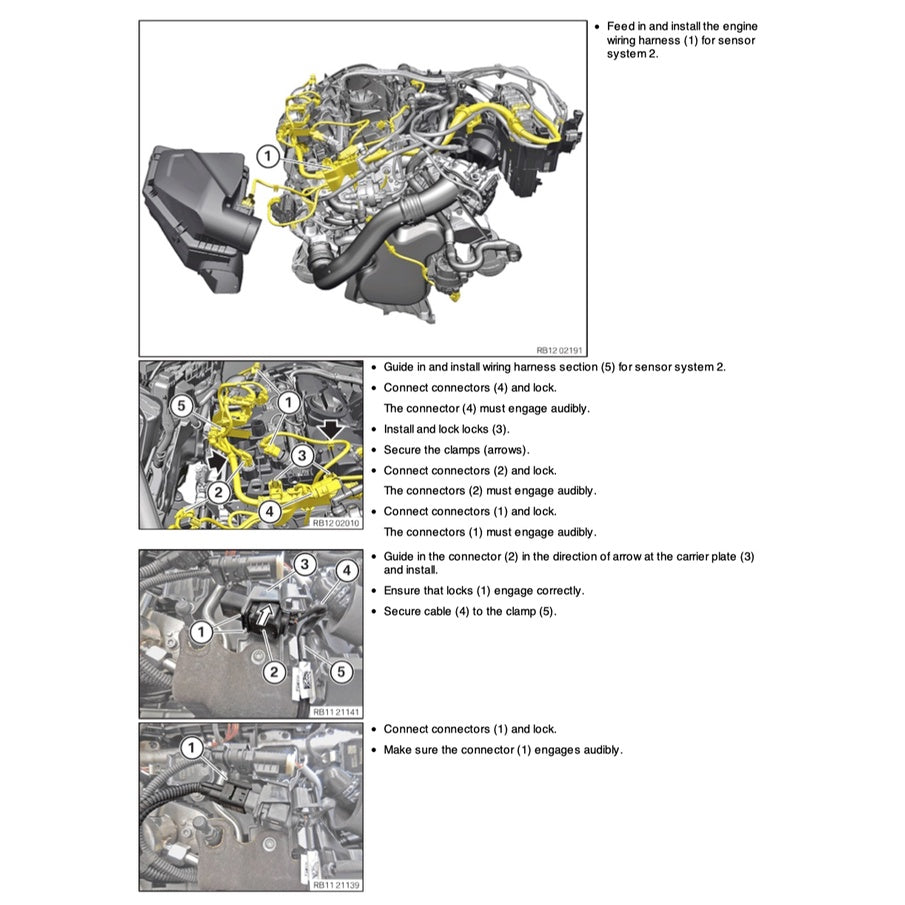 1

RB12 02191

• Feed in and install the engine wiring harness (1) for sensor system 2.

5
1
3
2
4
RB12 02010

• Guide in and install wiring harness section (5) for sensor system 2.
• Connect connectors (4) and lock.
The connector (4) must engage audibly.
• Install and lock locks (3).
• Secure the clamps (arrows).
• Connect connectors (2) and lock.
The connectors (2) must engage audibly.
• Connect connectors (1) and lock.
The connectors (1) must engage audibly.

3
4
1
2
5
RB11 21141

• Guide in the connector (2) in the direction of arrow at the carrier plate (3) and install.
• Ensure that locks (1) engage correctly.
• Secure cable (4) to the clamp (5).

1
RB11 21139

• Connect connectors (1) and lock.
• Make sure the connector (1) engages audibly.