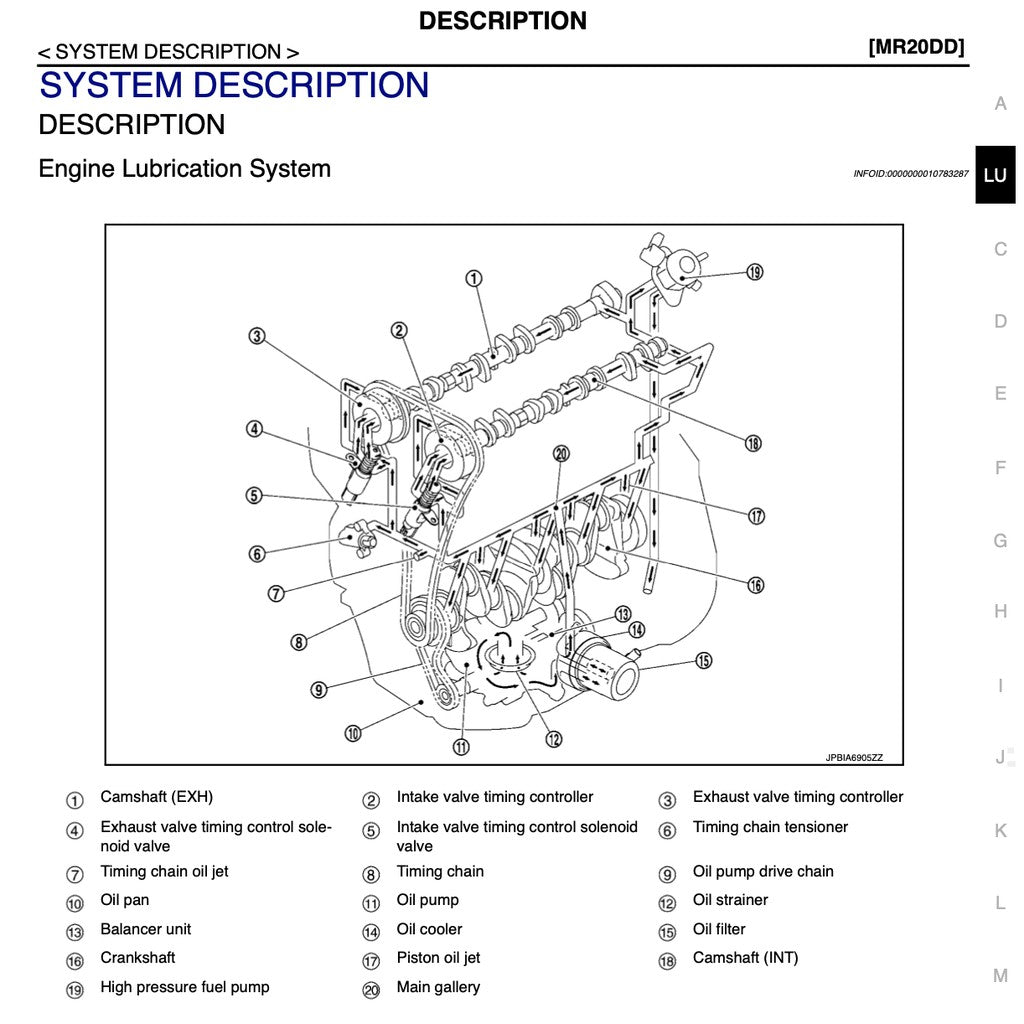 DESCRIPTION

< SYSTEM DESCRIPTION >

[MR20DD]

SYSTEM DESCRIPTION

DESCRIPTION

Engine Lubrication System

INFOID:0000000010783287

A

LU

C

D

E

F

G

H

I

J

K

L

M

1
2
3
4
5
6
7
8
9
10
11
12
13
14
15
16
17
18
19
20

JPBIA6905ZZ

| | | | | | |
|---|---|---|---|---|---|
| 1 | Camshaft (EXH) | 2 | Intake valve timing controller | 3 | Exhaust valve timing controller |
| 4 | Exhaust valve timing control solenoid valve | 5 | Intake valve timing control solenoid valve | 6 | Timing chain tensioner |
| 7 | Timing chain oil jet | 8 | Timing chain | 9 | Oil pump drive chain |
| 10 | Oil pan | 11 | Oil pump | 12 | Oil strainer |
| 13 | Balancer unit | 14 | Oil cooler | 15 | Oil filter |
| 16 | Crankshaft | 17 | Piston oil jet | 18 | Camshaft (INT) |
| 19 | High pressure fuel pump | 20 | Main gallery | | |