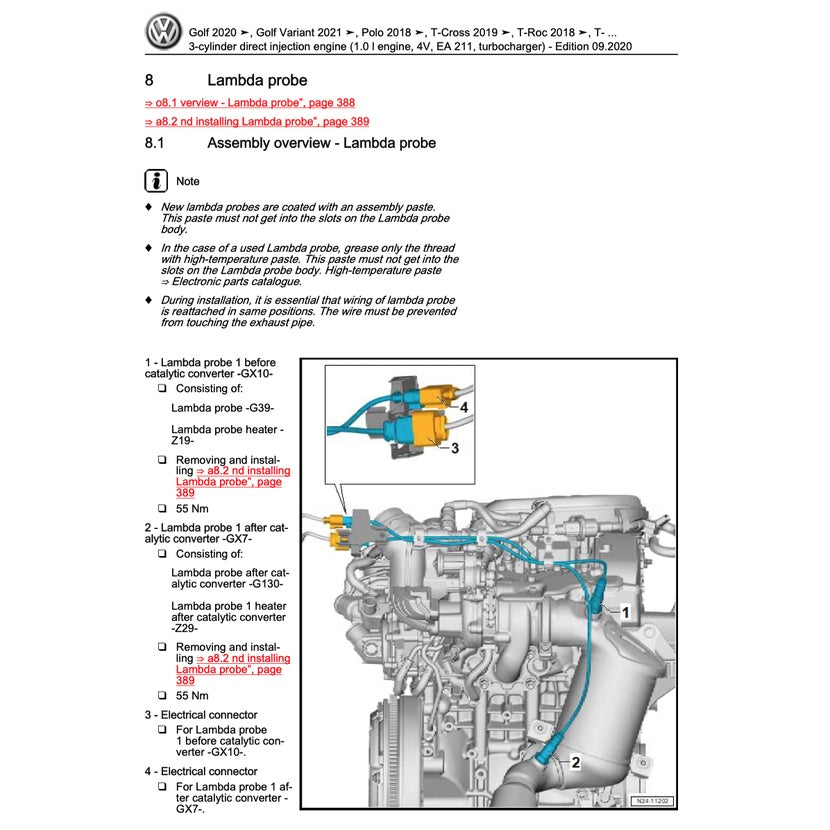 Golf 2020 ➤, Golf Variant 2021 ➤, Polo 2018 ➤, T-Cross 2019 ➤, T-Roc 2018 ➤, T- ...
3-cylinder direct injection engine (1.0 l engine, 4V, EA 211, turbocharger) - Edition 09.2020

8 Lambda probe

⇒ o8.1 verview - Lambda probe", page 388

⇒ a8.2 nd installing Lambda probe", page 389

8.1 Assembly overview - Lambda probe

Note

♦ New lambda probes are coated with an assembly paste. This paste must not get into the slots on the Lambda probe body.

♦ In the case of a used Lambda probe, grease only the thread with high-temperature paste. This paste must not get into the slots on the Lambda probe body. High-temperature paste ⇒ Electronic parts catalogue.

♦ During installation, it is essential that wiring of lambda probe is reattached in same positions. The wire must be prevented from touching the exhaust pipe.

1 - Lambda probe 1 before catalytic converter -GX10-

❑ Consisting of:

Lambda probe -G39-

Lambda probe heater -Z19-

❑ Removing and installing ⇒ a8.2 nd installing Lambda probe", page 389

❑ 55 Nm

2 - Lambda probe 1 after catalytic converter -GX7-

❑ Consisting of:

Lambda probe after catalytic converter -G130-

Lambda probe 1 heater after catalytic converter -Z29-

❑ Removing and installing ⇒ a8.2 nd installing Lambda probe", page 389

❑ 55 Nm

3 - Electrical connector

❑ For Lambda probe 1 before catalytic converter -GX10-.

4 - Electrical connector

❑ For Lambda probe 1 after catalytic converter -GX7-.

4
3
1
2
N24-11202