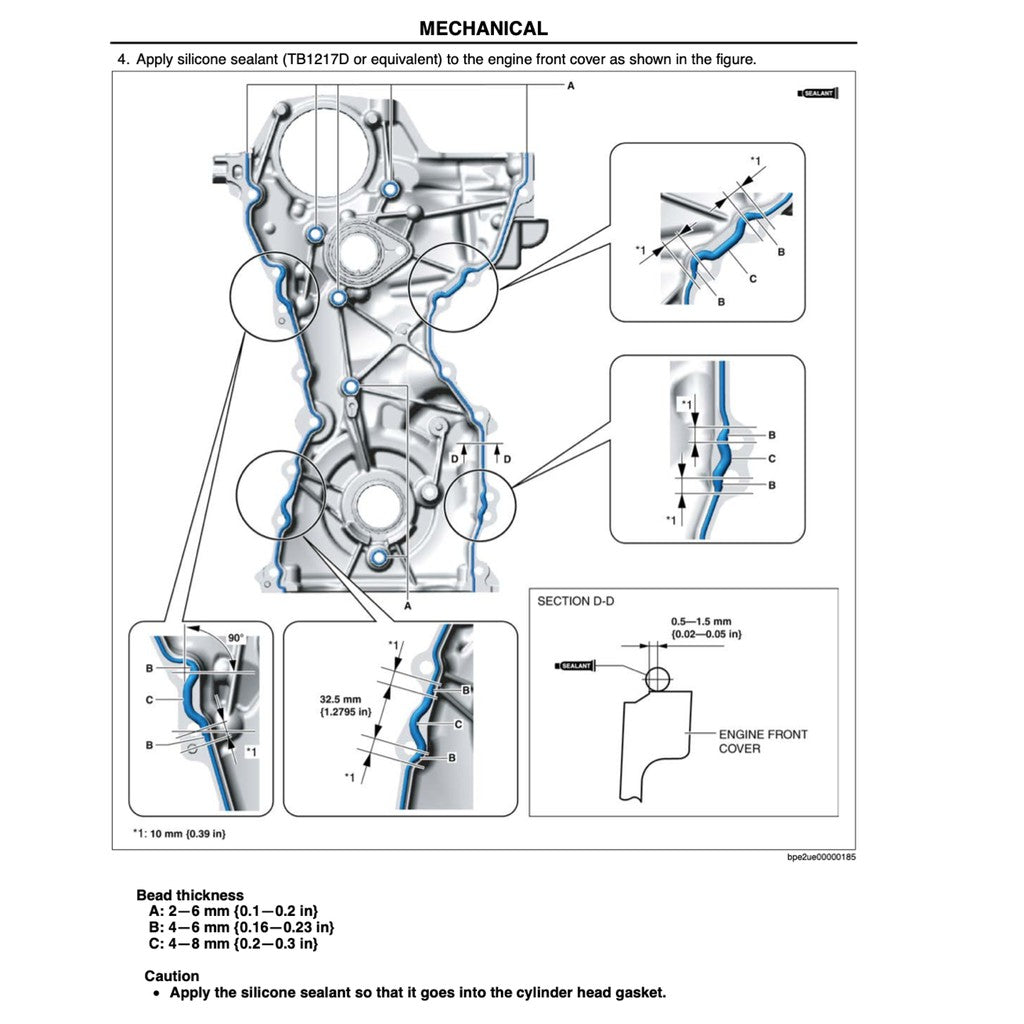 MECHANICAL

4. Apply silicone sealant (TB1217D or equivalent) to the engine front cover as shown in the figure.

A

SEALANT

*1

*1

B

C

B

*1

B

C

B

*1

D

D

A

90°

B

C

B

*1

*1

32.5 mm {1.2795 in}

B

C

B

*1

SECTION D-D

0.5—1.5 mm {0.02—0.05 in}

SEALANT

ENGINE FRONT COVER

*1: 10 mm {0.39 in}

bpe2ue00000185

Bead thickness
A: 2—6 mm {0.1—0.2 in}
B: 4—6 mm {0.16—0.23 in}
C: 4—8 mm {0.2—0.3 in}

Caution
• Apply the silicone sealant so that it goes into the cylinder head gasket.