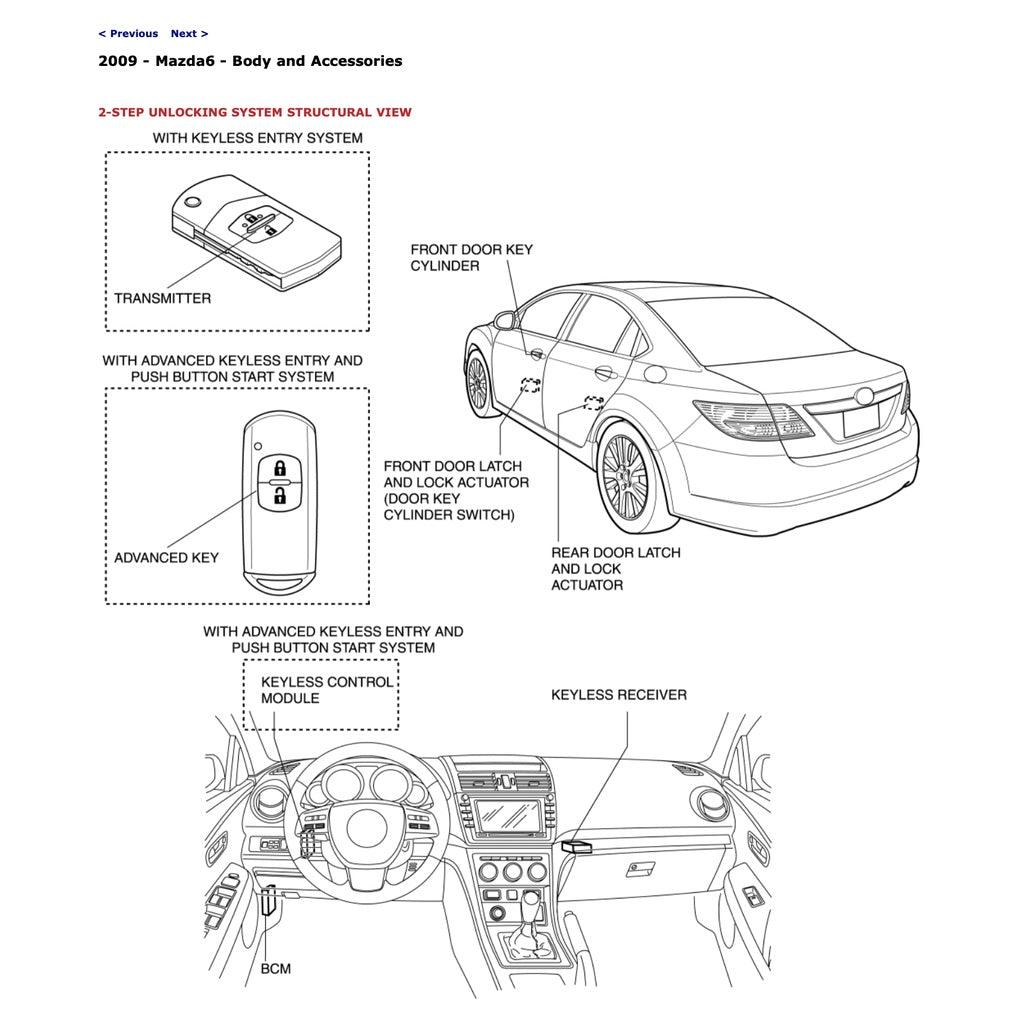 < Previous   Next >

2009 - Mazda6 - Body and Accessories

2-STEP UNLOCKING SYSTEM STRUCTURAL VIEW

WITH KEYLESS ENTRY SYSTEM

TRANSMITTER

WITH ADVANCED KEYLESS ENTRY AND PUSH BUTTON START SYSTEM

ADVANCED KEY

FRONT DOOR KEY CYLINDER

FRONT DOOR LATCH AND LOCK ACTUATOR (DOOR KEY CYLINDER SWITCH)

REAR DOOR LATCH AND LOCK ACTUATOR

WITH ADVANCED KEYLESS ENTRY AND PUSH BUTTON START SYSTEM

KEYLESS CONTROL MODULE

KEYLESS RECEIVER

BCM