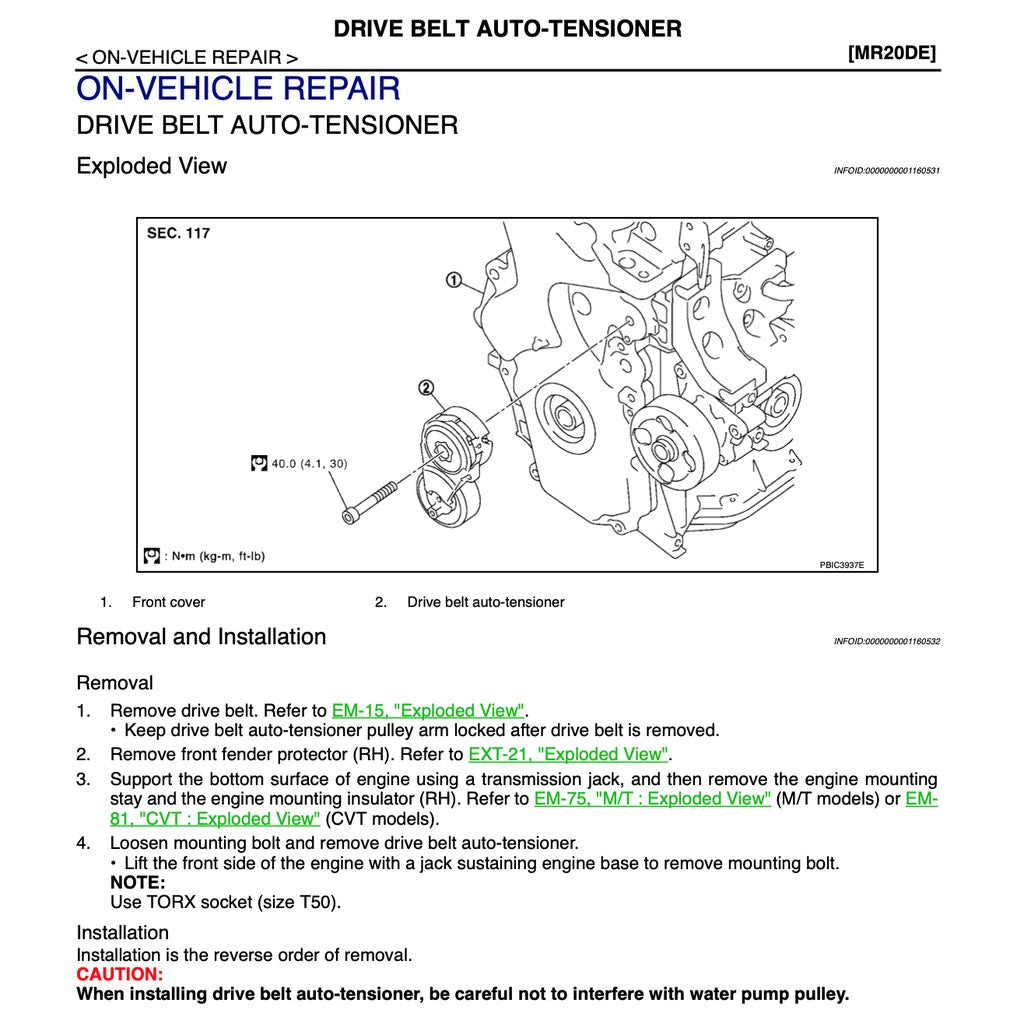 DRIVE BELT AUTO-TENSIONER

< ON-VEHICLE REPAIR > [MR20DE]

ON-VEHICLE REPAIR

DRIVE BELT AUTO-TENSIONER

Exploded View INFOID:0000000001160531

SEC. 117

1

2

40.0 (4.1, 30)

: N•m (kg-m, ft-lb)

PBIC3937E

1. Front cover 2. Drive belt auto-tensioner

Removal and Installation INFOID:0000000001160532

Removal

1. Remove drive belt. Refer to EM-15, "Exploded View".
• Keep drive belt auto-tensioner pulley arm locked after drive belt is removed.
2. Remove front fender protector (RH). Refer to EXT-21, "Exploded View".
3. Support the bottom surface of engine using a transmission jack, and then remove the engine mounting stay and the engine mounting insulator (RH). Refer to EM-75, "M/T : Exploded View" (M/T models) or EM-81, "CVT : Exploded View" (CVT models).
4. Loosen mounting bolt and remove drive belt auto-tensioner.
• Lift the front side of the engine with a jack sustaining engine base to remove mounting bolt.
NOTE:
Use TORX socket (size T50).

Installation
Installation is the reverse order of removal.
CAUTION:
When installing drive belt auto-tensioner, be careful not to interfere with water pump pulley.