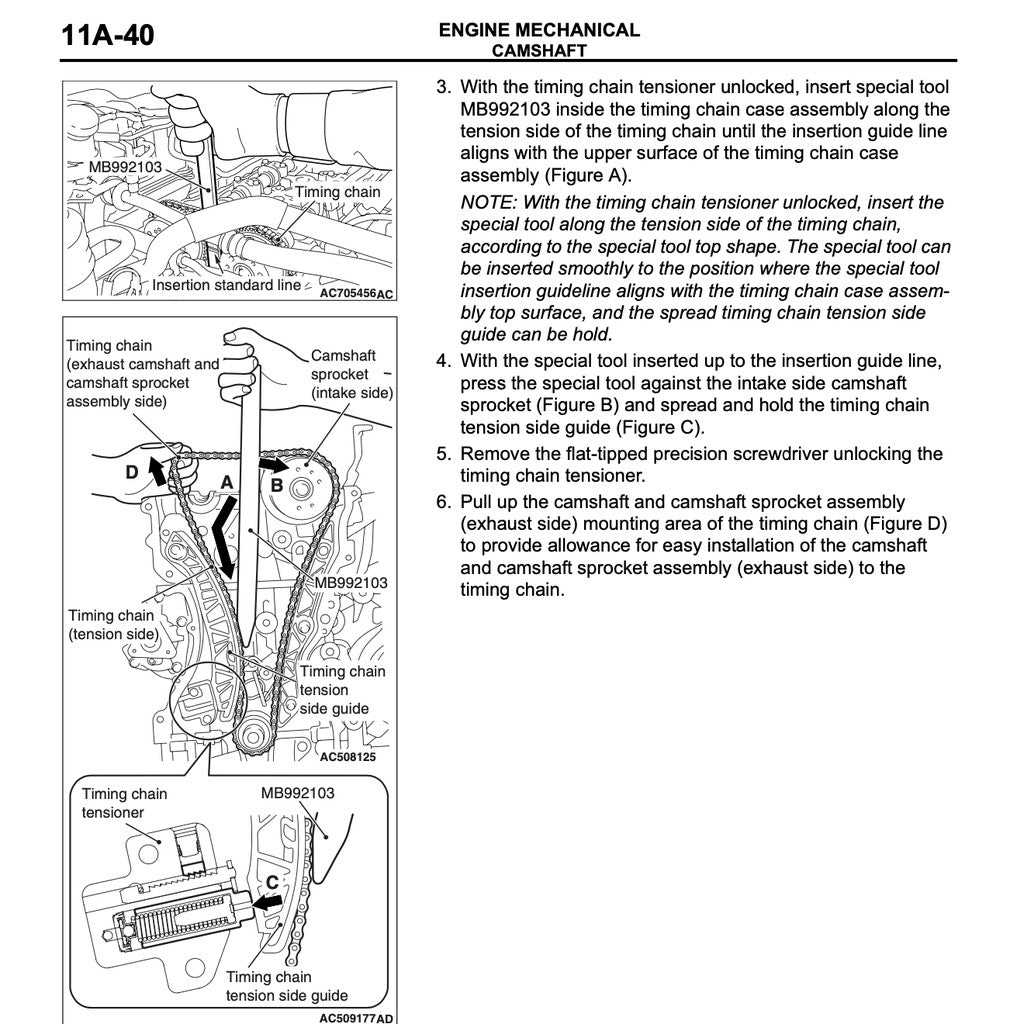 11A-40

ENGINE MECHANICAL
CAMSHAFT

MB992103
Timing chain
Insertion standard line
AC705456AC

Timing chain (exhaust camshaft and camshaft sprocket assembly side)
Camshaft sprocket (intake side)
D
A
B
MB992103
Timing chain (tension side)
Timing chain tension side guide
AC508125

Timing chain tensioner
MB992103
C
Timing chain tension side guide
AC509177AD

3. With the timing chain tensioner unlocked, insert special tool MB992103 inside the timing chain case assembly along the tension side of the timing chain until the insertion guide line aligns with the upper surface of the timing chain case assembly (Figure A).

NOTE: With the timing chain tensioner unlocked, insert the special tool along the tension side of the timing chain, according to the special tool top shape. The special tool can be inserted smoothly to the position where the special tool insertion guideline aligns with the timing chain case assembly top surface, and the spread timing chain tension side guide can be hold.

4. With the special tool inserted up to the insertion guide line, press the special tool against the intake side camshaft sprocket (Figure B) and spread and hold the timing chain tension side guide (Figure C).

5. Remove the flat-tipped precision screwdriver unlocking the timing chain tensioner.

6. Pull up the camshaft and camshaft sprocket assembly (exhaust side) mounting area of the timing chain (Figure D) to provide allowance for easy installation of the camshaft and camshaft sprocket assembly (exhaust side) to the timing chain.