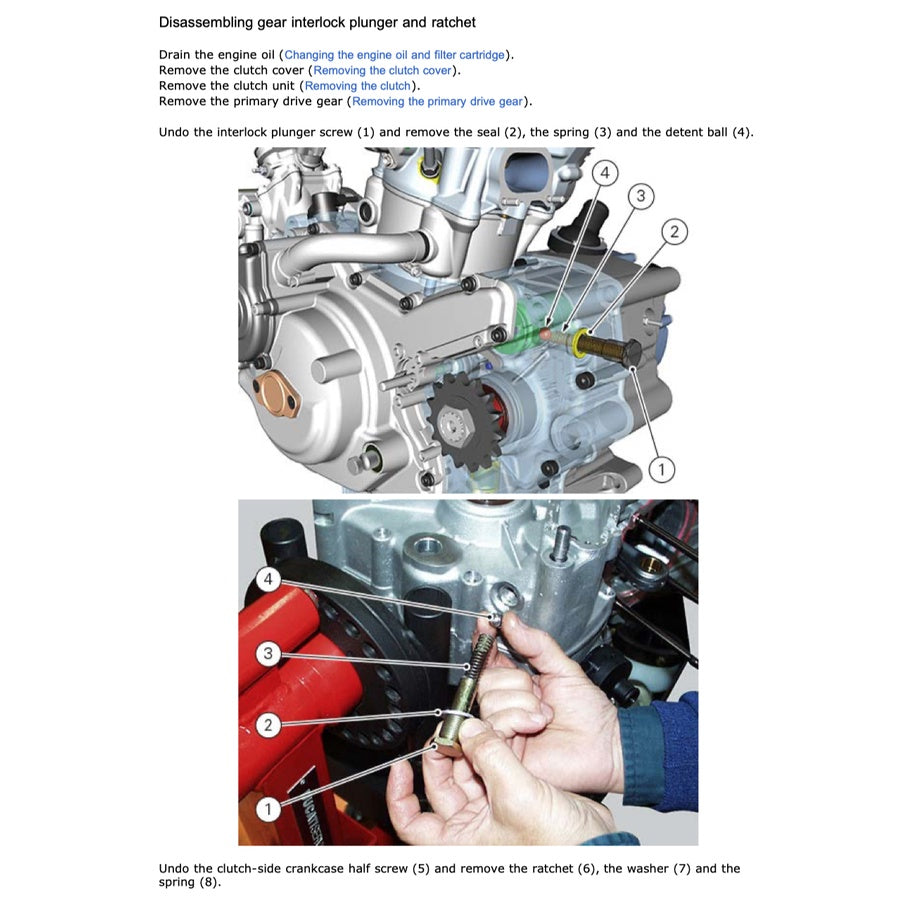 Disassembling gear interlock plunger and ratchet

Drain the engine oil (Changing the engine oil and filter cartridge).
Remove the clutch cover (Removing the clutch cover).
Remove the clutch unit (Removing the clutch).
Remove the primary drive gear (Removing the primary drive gear).

Undo the interlock plunger screw (1) and remove the seal (2), the spring (3) and the detent ball (4).

4
3
2
1

4
3
2
1

Undo the clutch-side crankcase half screw (5) and remove the ratchet (6), the washer (7) and the spring (8).